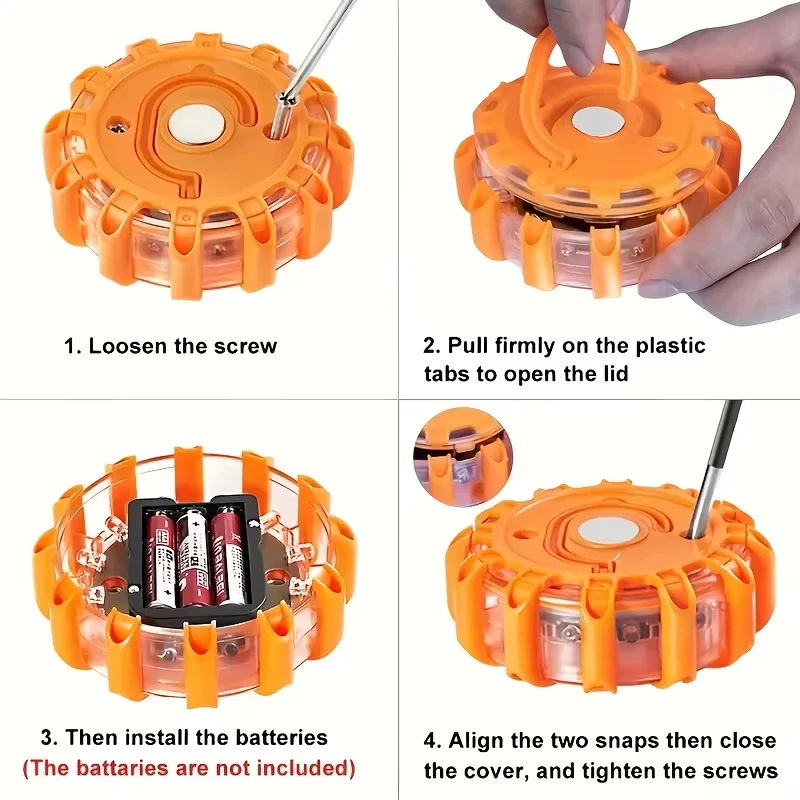 1. Loosen the screw

2. Pull firmly on the plastic tabs to open the lid

3. Then install the batteries

(The battaries are not included)

4. Align the two snaps then close the cover, and tighten the screws