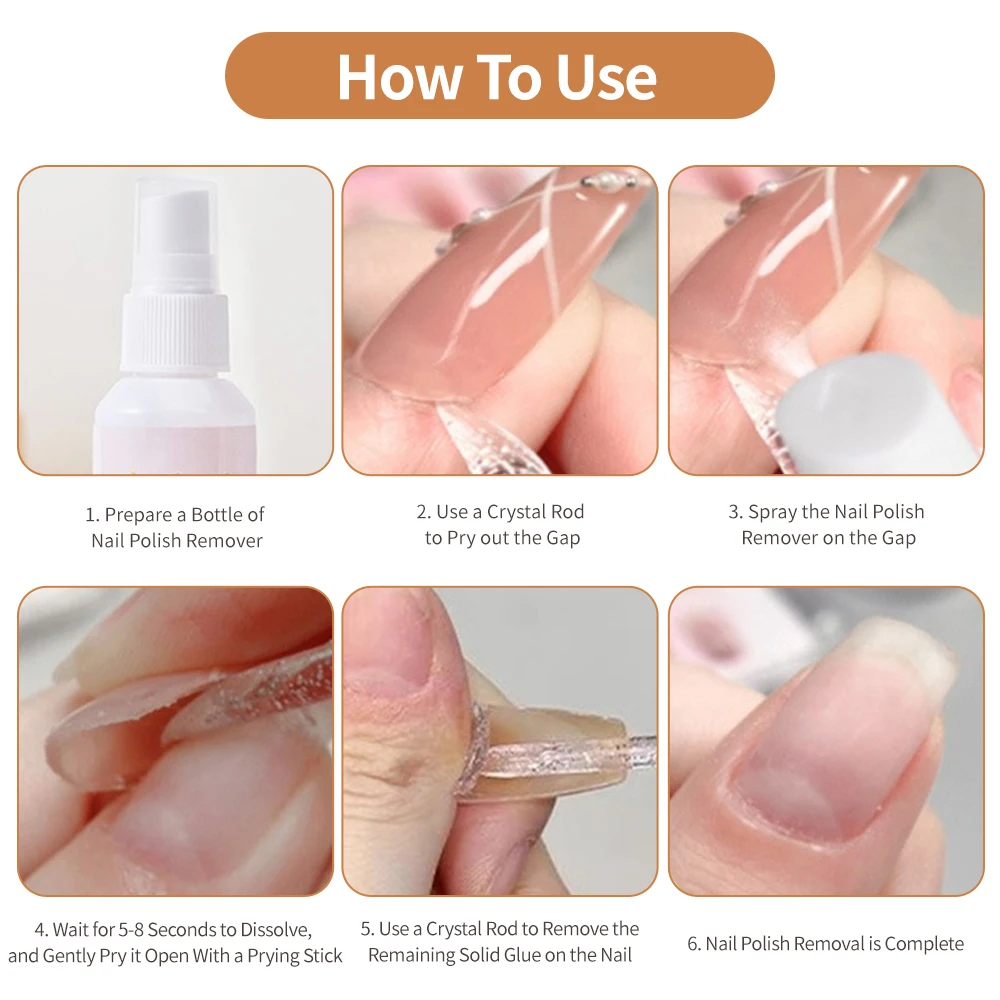 How To Use

1. Prepare a Bottle of Nail Polish Remover

2. Use a Crystal Rod to Pry out the Gap

3. Spray the Nail Polish Remover on the Gap

4. Wait for 5-8 Seconds to Dissolve, and Gently Pry it Open With a Prying Stick

5. Use a Crystal Rod to Remove the Remaining Solid Glue on the Nail

6. Nail Polish Removal is Complete