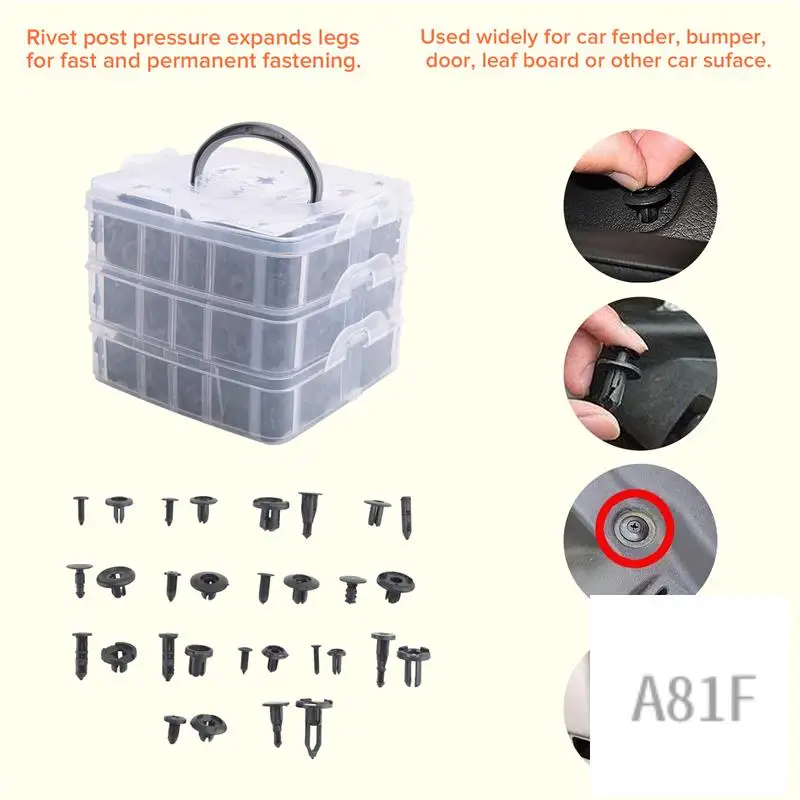 Rivet post pressure expands legs for fast and permanent fastening.

Used widely for car fender, bumper, door, leaf board or other car suface.

A81F