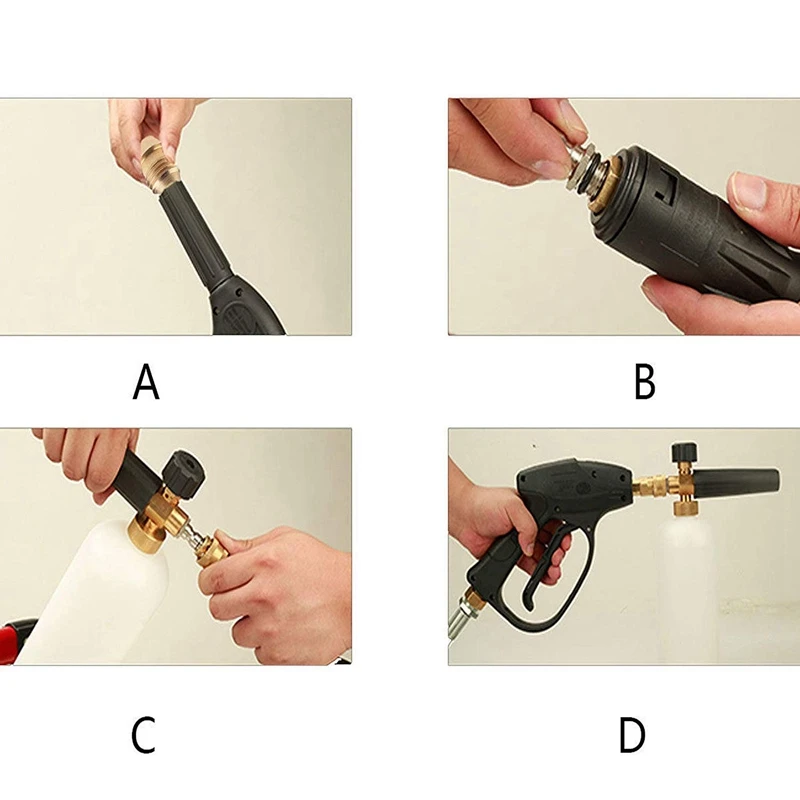 A

B

C

D