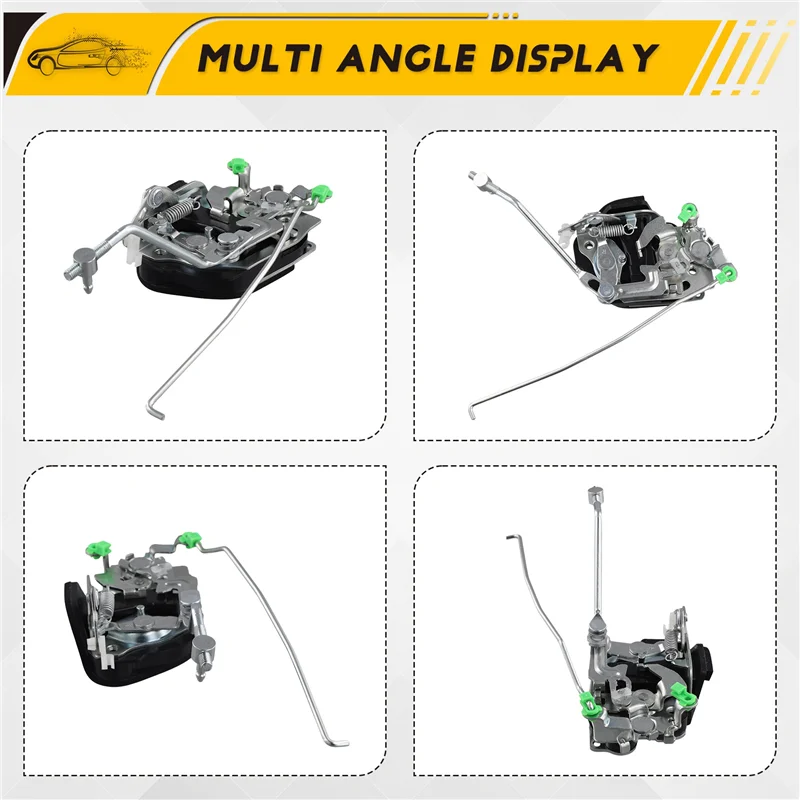 MULTI ANGLE DISPLAY