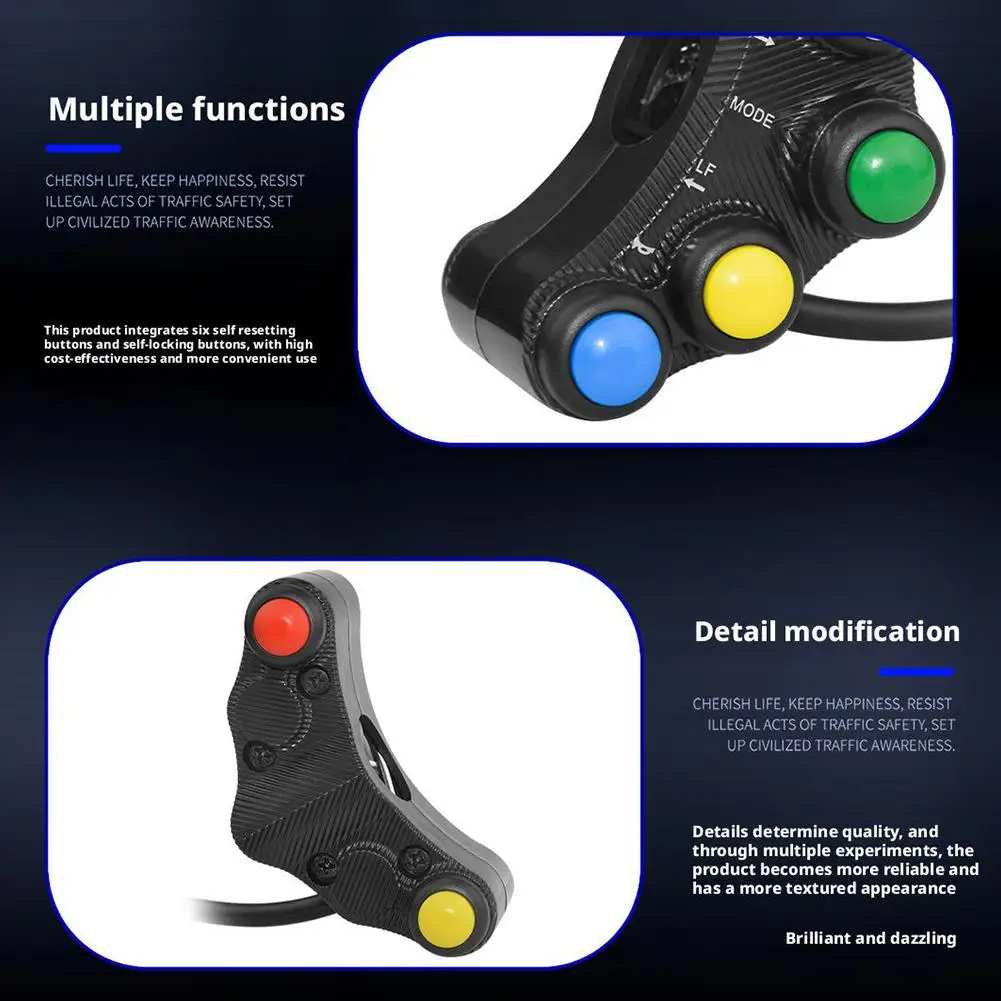 Multiple functions

CHERISH LIFE, KEEP HAPPINESS, RESIST ILLEGAL ACTS OF TRAFFIC SAFETY, SET UP CIVILIZED TRAFFIC AWARENESS.

This product integrates six self resetting buttons and self-locking buttons, with high cost-effectiveness and more convenient use

MODE

LF

Detail modification

CHERISH LIFE, KEEP HAPPINESS, RESIST ILLEGAL ACTS OF TRAFFIC SAFETY, SET UP CIVILIZED TRAFFIC AWARENESS.

Details determine quality, and through multiple experiments, the product becomes more reliable and has a more textured appearance

Brilliant and dazzling