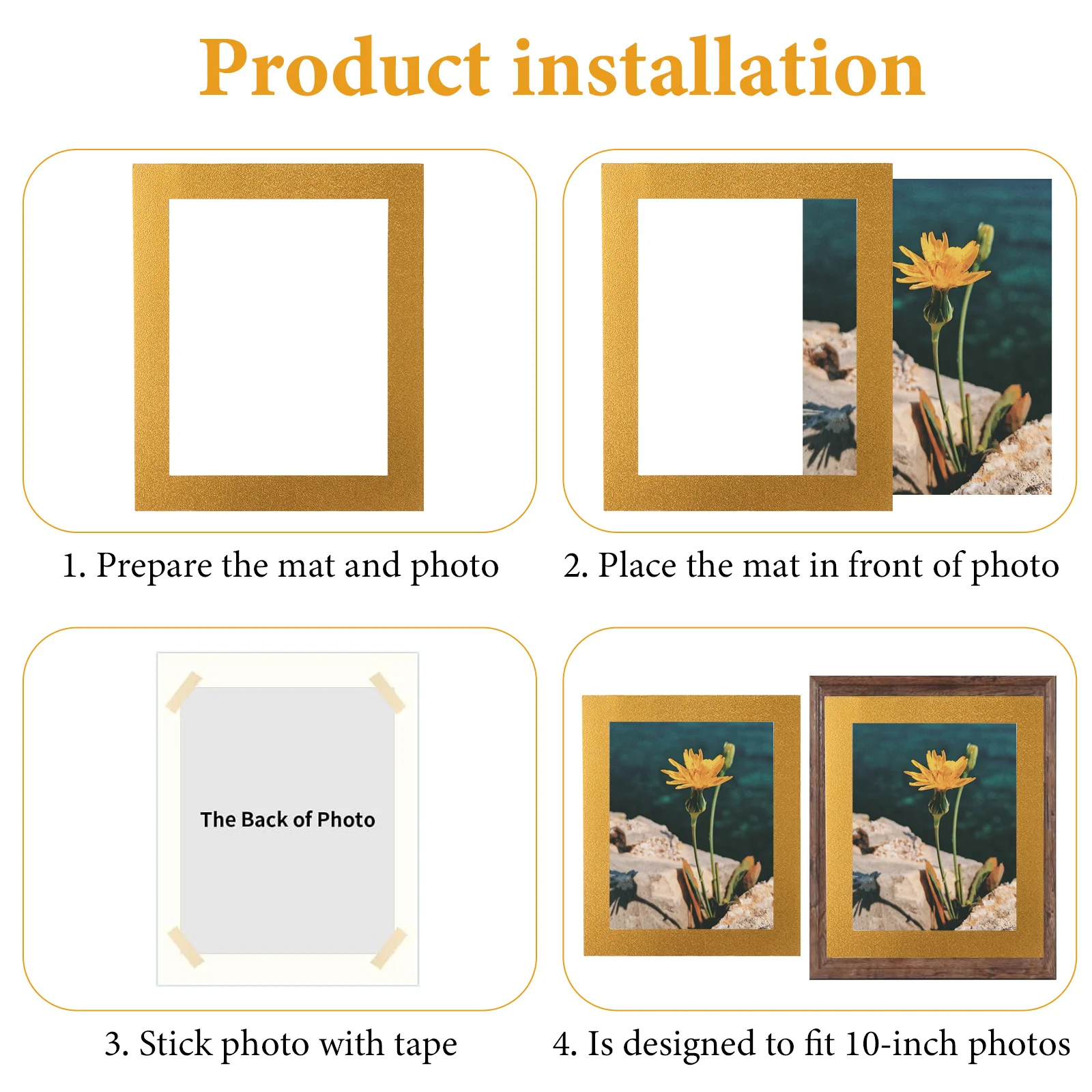 Product installation

1. Prepare the mat and photo

2. Place the mat in front of photo

The Back of Photo

3. Stick photo with tape

4. Is designed to fit 10-inch photos