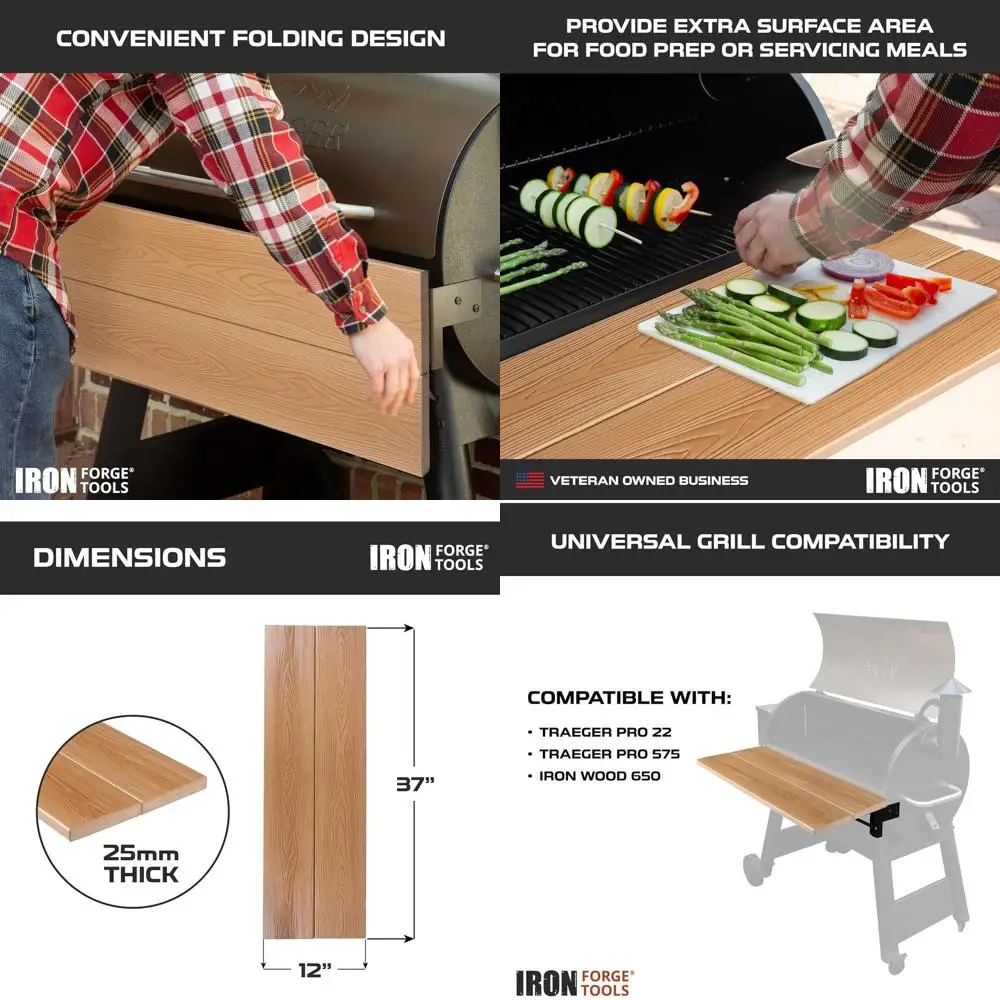 CONVENIENT FOLDING DESIGN

IRON FORGE® TOOLS

PROVIDE EXTRA SURFACE AREA FOR FOOD PREP OR SERVICING MEALS

VETERAN OWNED BUSINESS

IRON FORGE® TOOLS

DIMENSIONS

IRON FORGE® TOOLS

25mm THICK

37"

12"

UNIVERSAL GRILL COMPATIBILITY

COMPATIBLE WITH:

• TRAEGER PRO 22
• TRAEGER PRO 575
• IRON WOOD 650

IRON FORGE® TOOLS