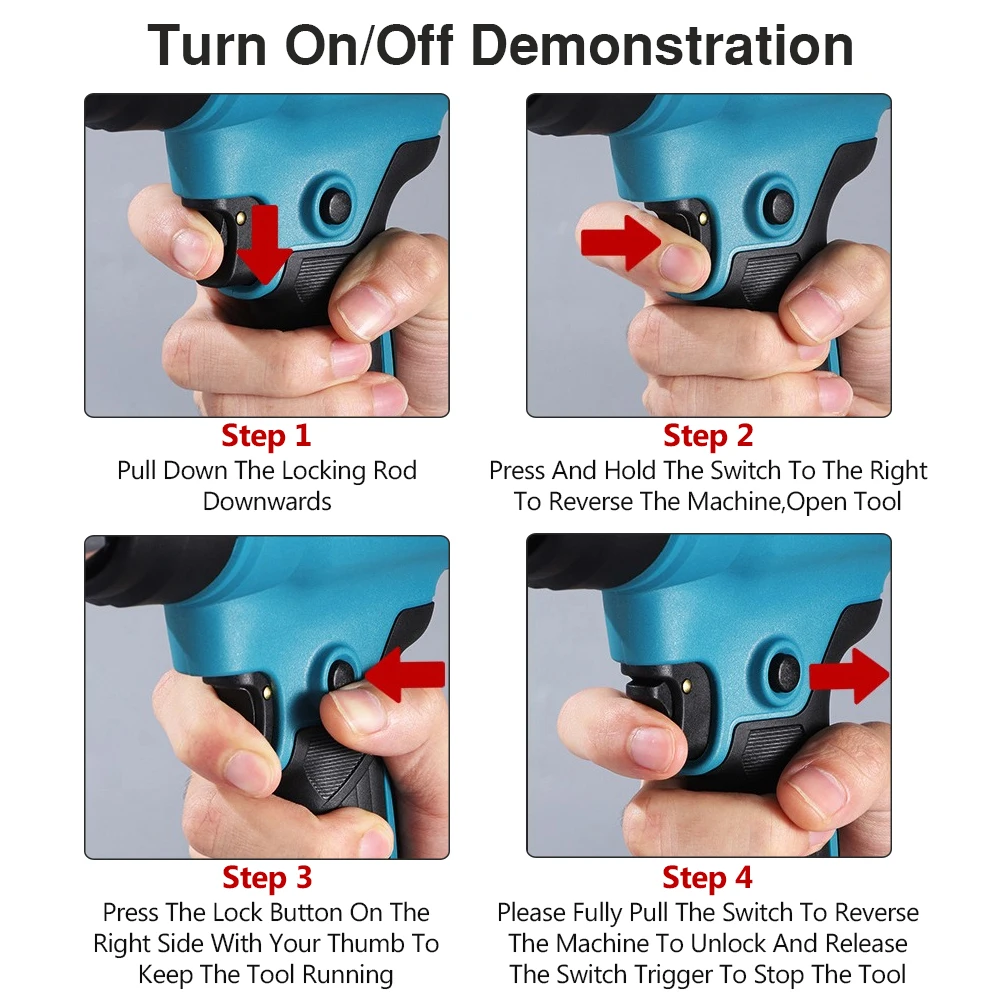 Turn On/Off Demonstration

Step 1
Pull Down The Locking Rod Downwards

Step 2
Press And Hold The Switch To The Right To Reverse The Machine,Open Tool

Step 3
Press The Lock Button On The Right Side With Your Thumb To Keep The Tool Running

Step 4
Please Fully Pull The Switch To Reverse The Machine To Unlock And Release The Switch Trigger To Stop The Tool