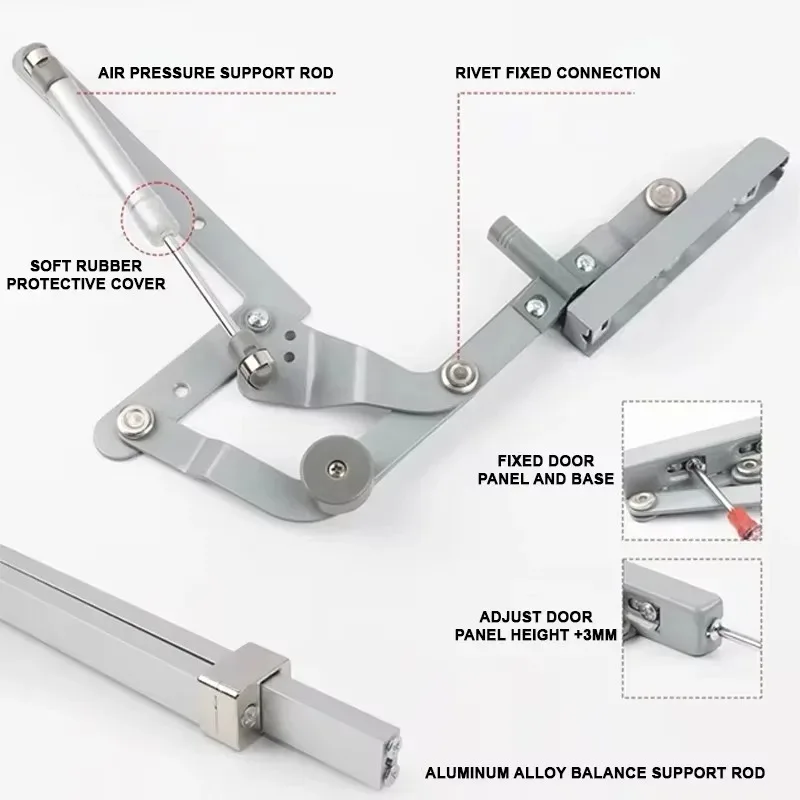 AIR PRESSURE SUPPORT ROD

RIVET FIXED CONNECTION

SOFT RUBBER PROTECTIVE COVER

FIXED DOOR PANEL AND BASE

ADJUST DOOR PANEL HEIGHT +3MM

ALUMINUM ALLOY BALANCE SUPPORT ROD