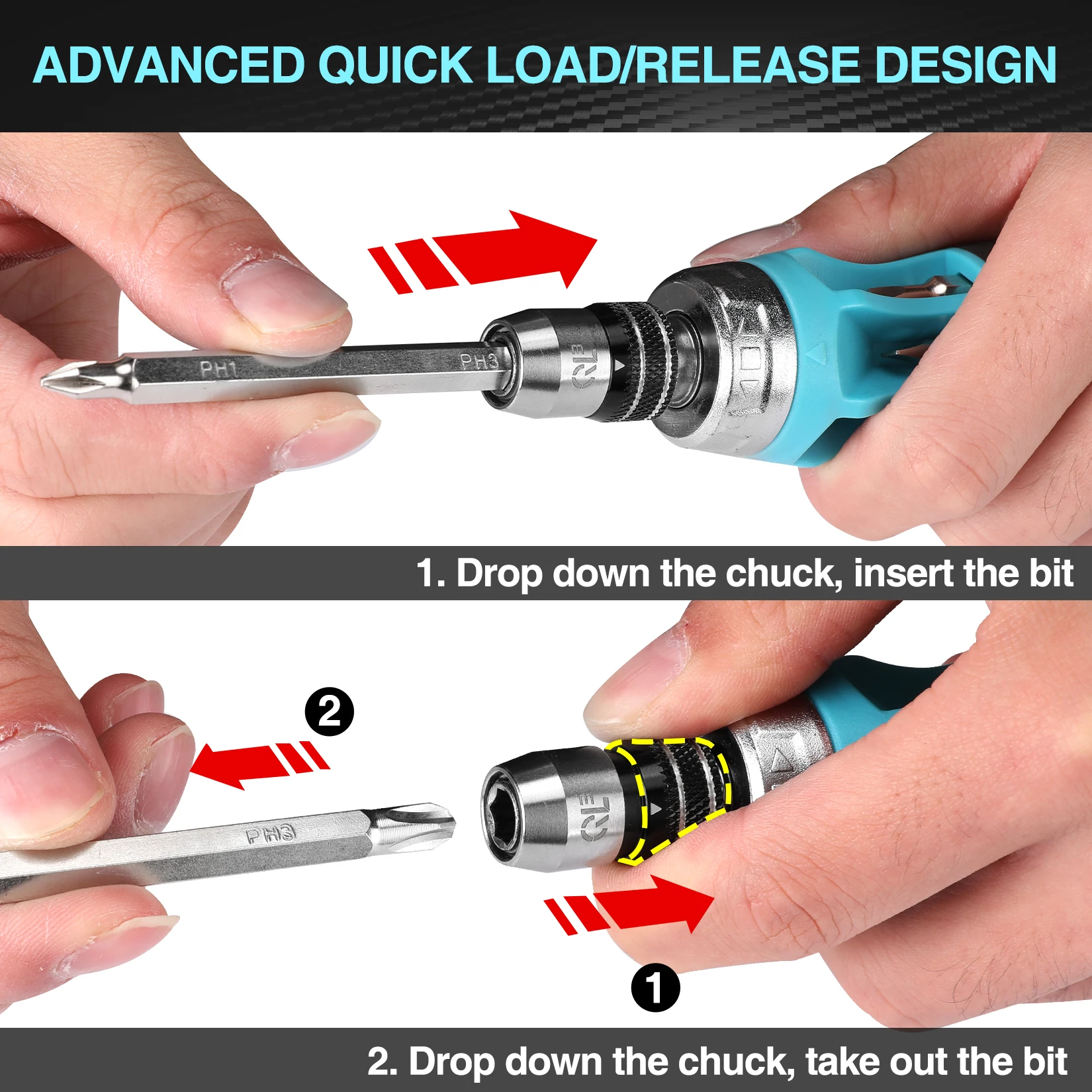 ADVANCED QUICK LOAD/RELEASE DESIGN

PH1 PH3

1. Drop down the chuck, insert the bit

2

PH3

1

2. Drop down the chuck, take out the bit