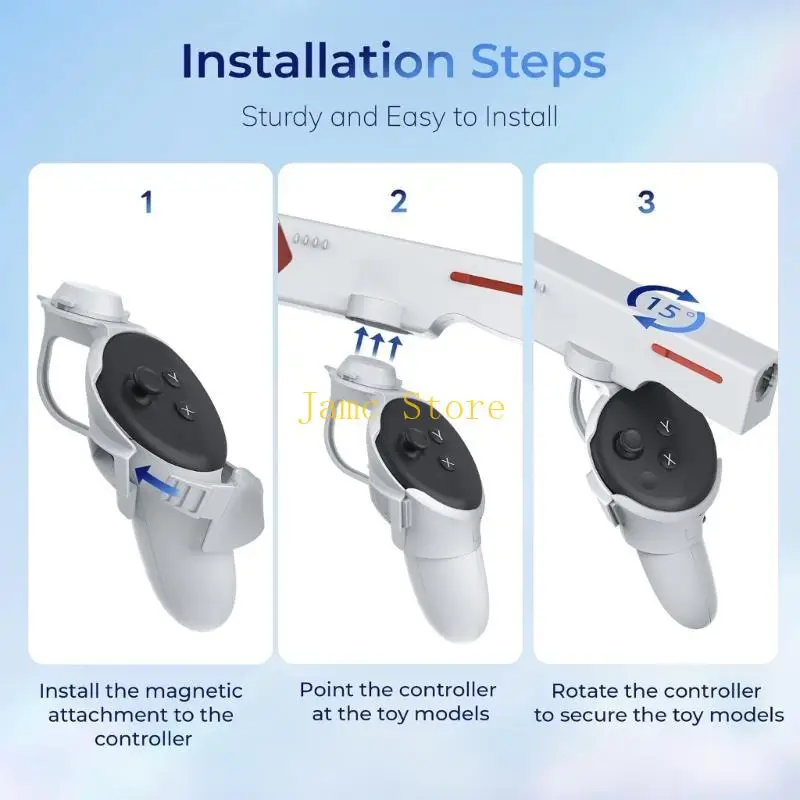 Installation Steps

Sturdy and Easy to Install

1

Y
X

Install the magnetic attachment to the controller

2

Jame Store

Y
X

Point the controller at the toy models

3

15°

Y
X

Rotate the controller to secure the toy models