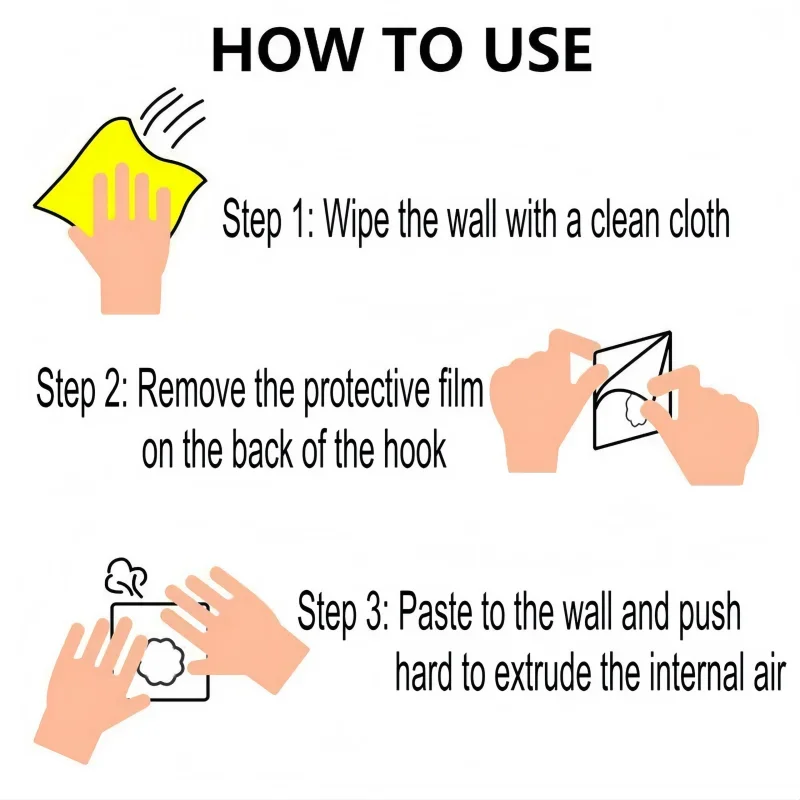 HOW TO USE

Step 1: Wipe the wall with a clean cloth

Step 2: Remove the protective film on the back of the hook

Step 3: Paste to the wall and push hard to extrude the internal air