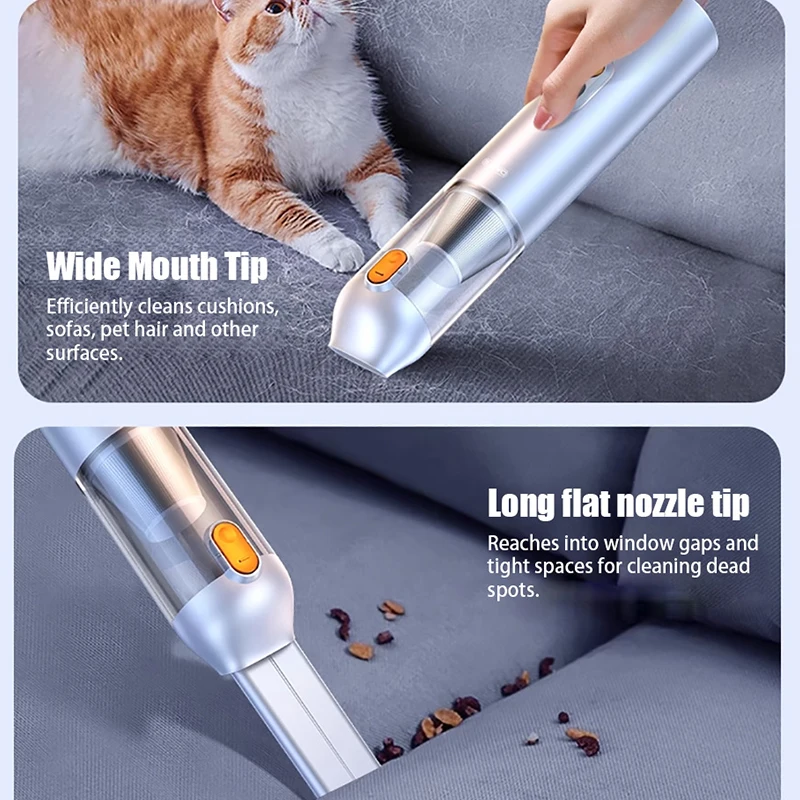 Wide Mouth Tip

Efficiently cleans cushions, sofas, pet hair and other surfaces.

Long flat nozzle tip

Reaches into window gaps and tight spaces for cleaning dead spots.