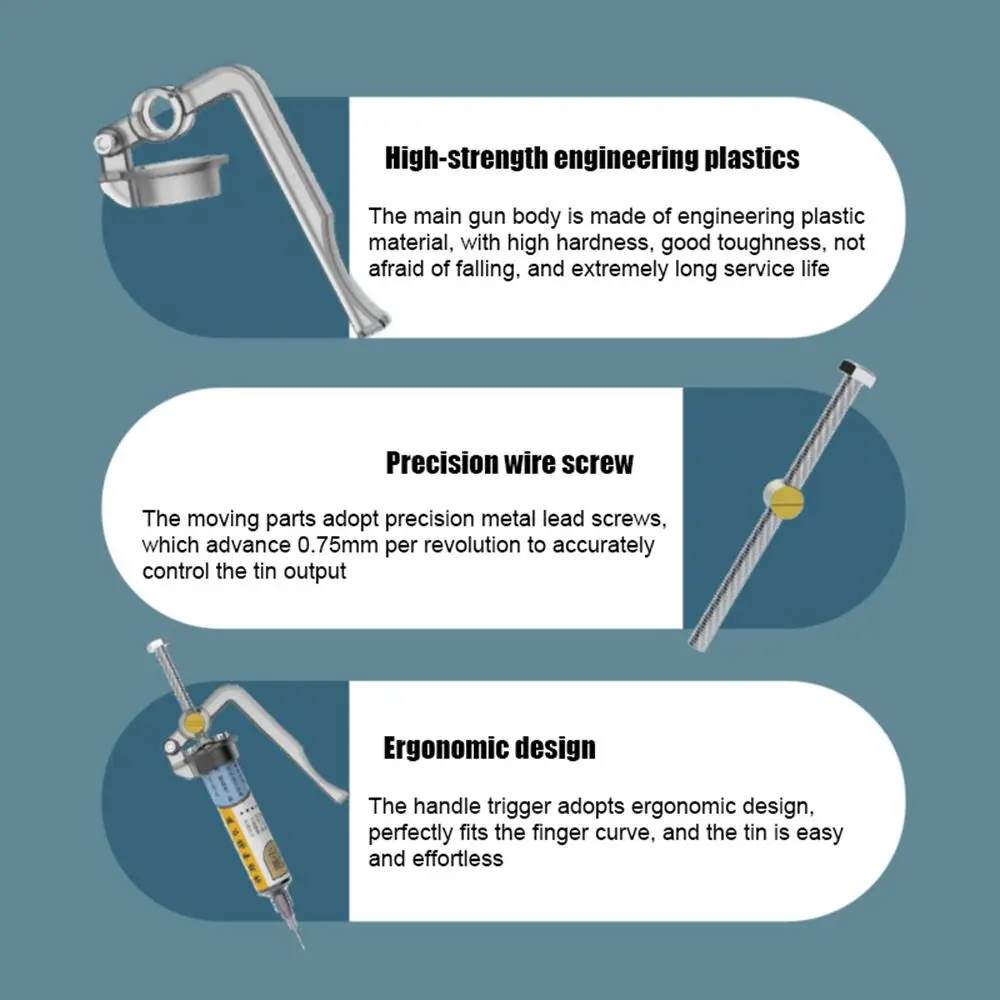 High-strength engineering plastics

The main gun body is made of engineering plastic material, with high hardness, good toughness, not afraid of falling, and extremely long service life

Precision wire screw

The moving parts adopt precision metal lead screws, which advance 0.75mm per revolution to accurately control the tin output

Ergonomic design

The handle trigger adopts ergonomic design, perfectly fits the finger curve, and the tin is easy and effortless