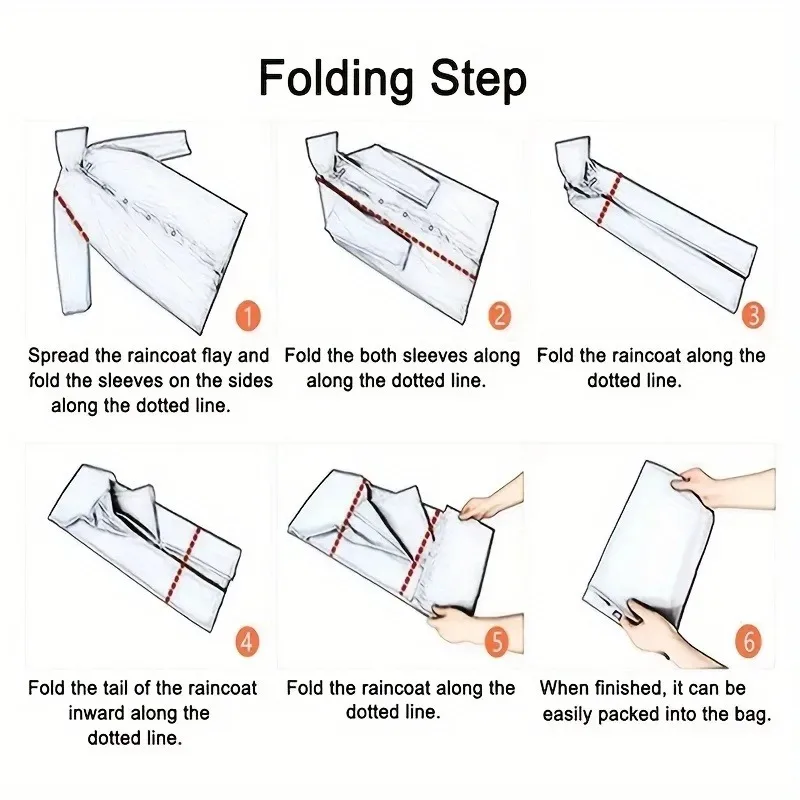 Folding Step

1
Spread the raincoat flay and fold the sleeves on the sides along the dotted line.

2
Fold the both sleeves along along the dotted line.

3
Fold the raincoat along the dotted line.

4
Fold the tail of the raincoat inward along the dotted line.

5
Fold the raincoat along the dotted line.

6
When finished, it can be easily packed into the bag.