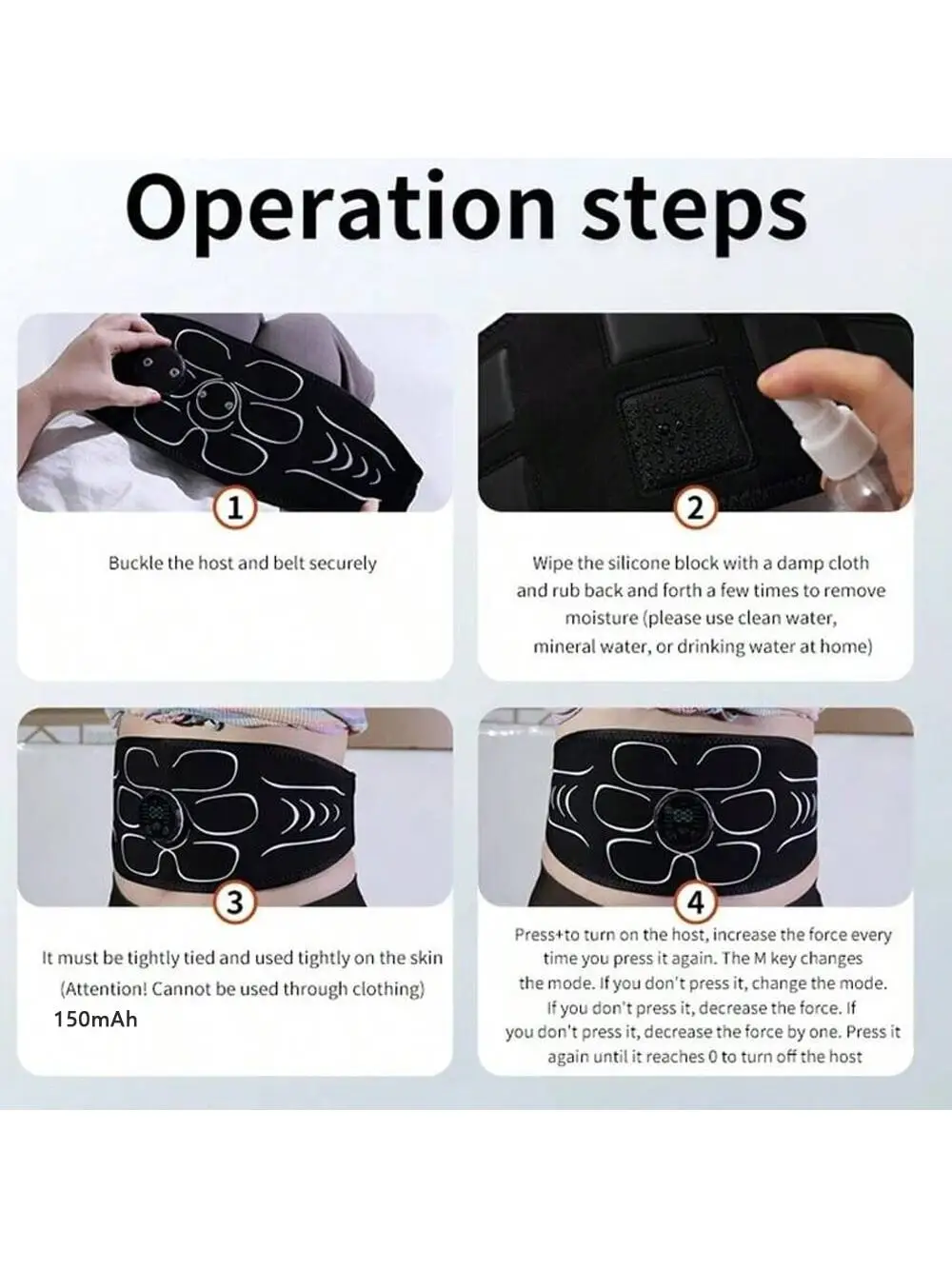 Operation steps

1

Buckle the host and belt securely

2

Wipe the silicone block with a damp cloth and rub back and forth a few times to remove moisture (please use clean water, mineral water, or drinking water at home)

3

It must be tightly tied and used tightly on the skin (Attention! Cannot be used through clothing)

150mAh

4

Press+to turn on the host, increase the force every time you press it again. The M key changes the mode. If you don't press it, change the mode. If you don't press it, decrease the force. If you don't press it, decrease the force by one. Press it again until it reaches 0 to turn off the host