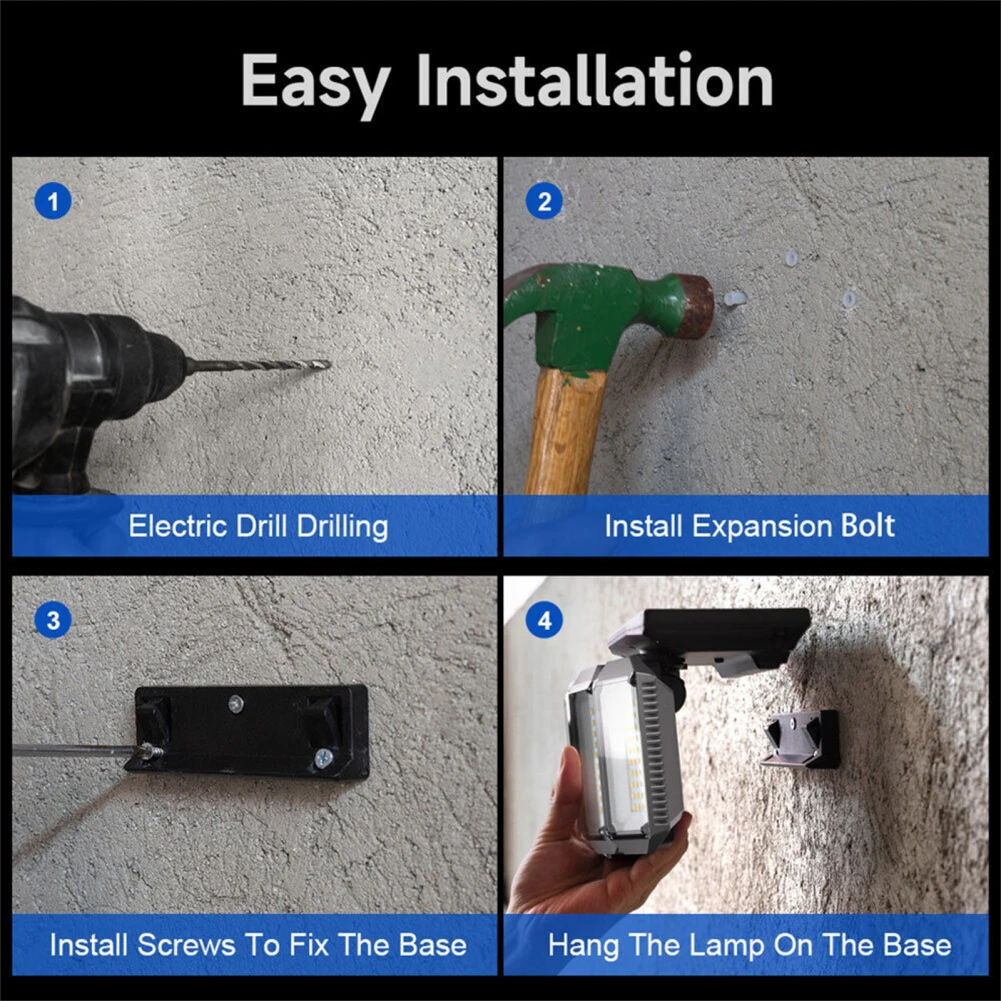 Easy Installation

1
Electric Drill Drilling

2
Install Expansion Bolt

3
Install Screws To Fix The Base

4
Hang The Lamp On The Base