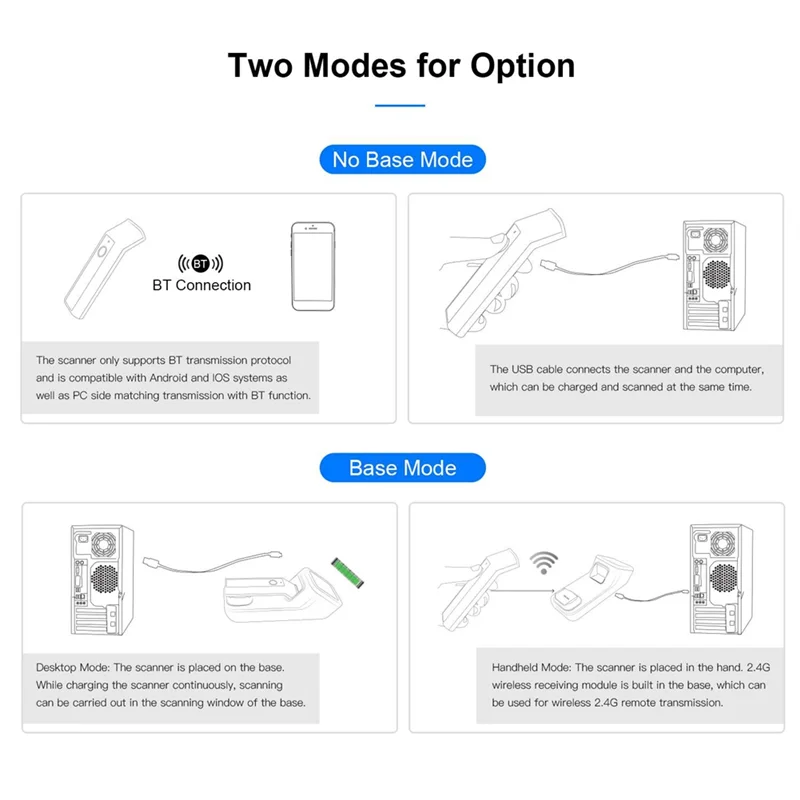 Two Modes for Option

No Base Mode

BT

BT Connection

The scanner only supports BT transmission protocol and is compatible with Android and IOS systems as well as PC side matching transmission with BT function.

The USB cable connects the scanner and the computer, which can be charged and scanned at the same time.

Base Mode

Desktop Mode: The scanner is placed on the base. While charging the scanner continuously, scanning can be carried out in the scanning window of the base.

Handheld Mode: The scanner is placed in the hand. 2.4G wireless receiving module is built in the base, which can be used for wireless 2.4G remote transmission.