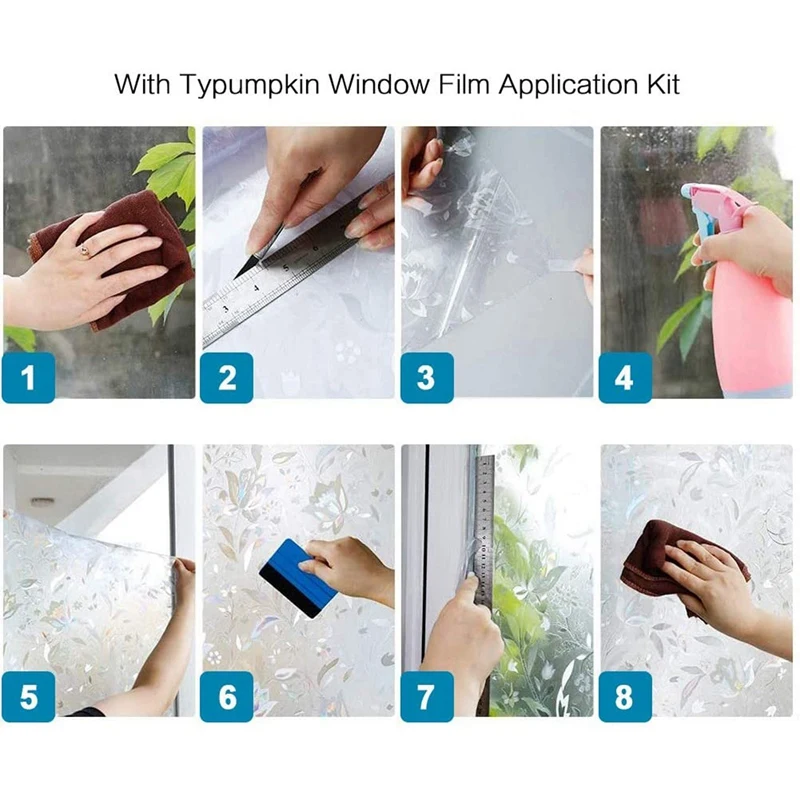 With Typumpkin Window Film Application Kit

1

2

3

4

5

6

7

8