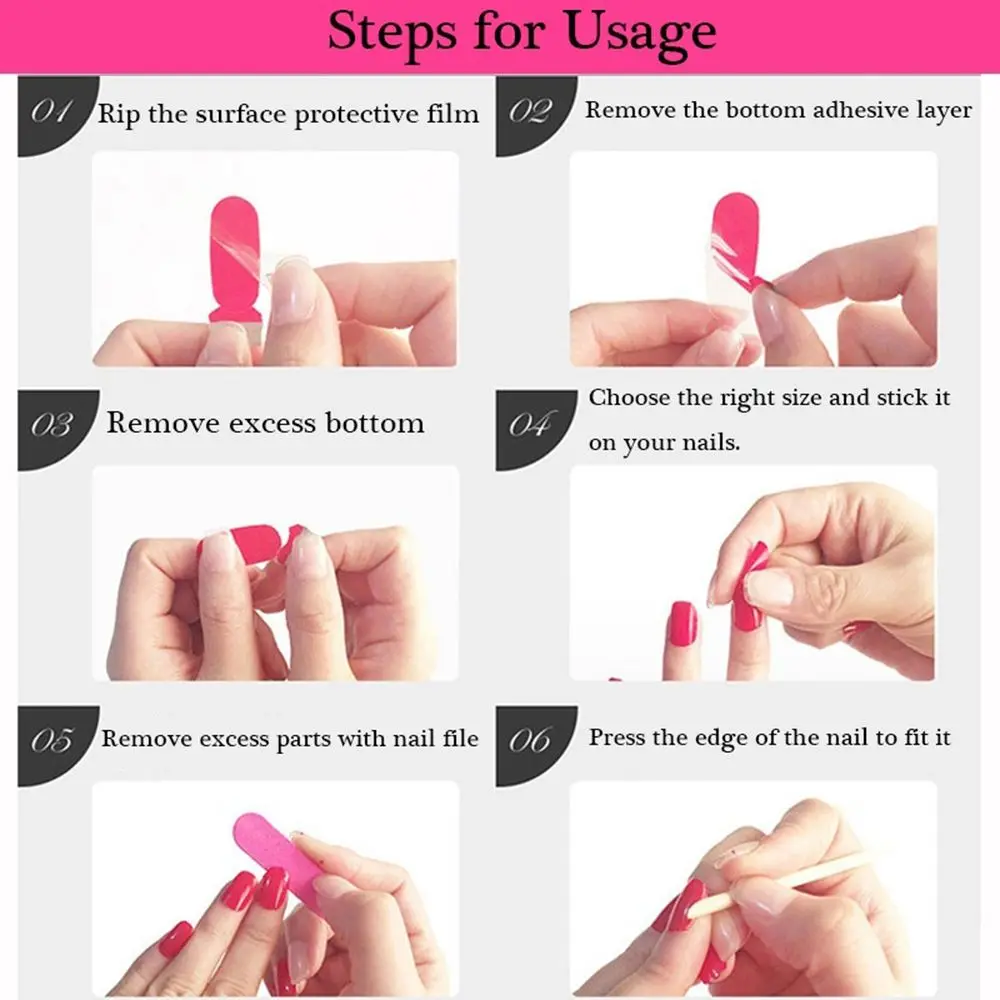 Steps for Usage

01 Rip the surface protective film

02 Remove the bottom adhesive layer

03 Remove excess bottom

04 Choose the right size and stick it on your nails.

05 Remove excess parts with nail file

06 Press the edge of the nail to fit it