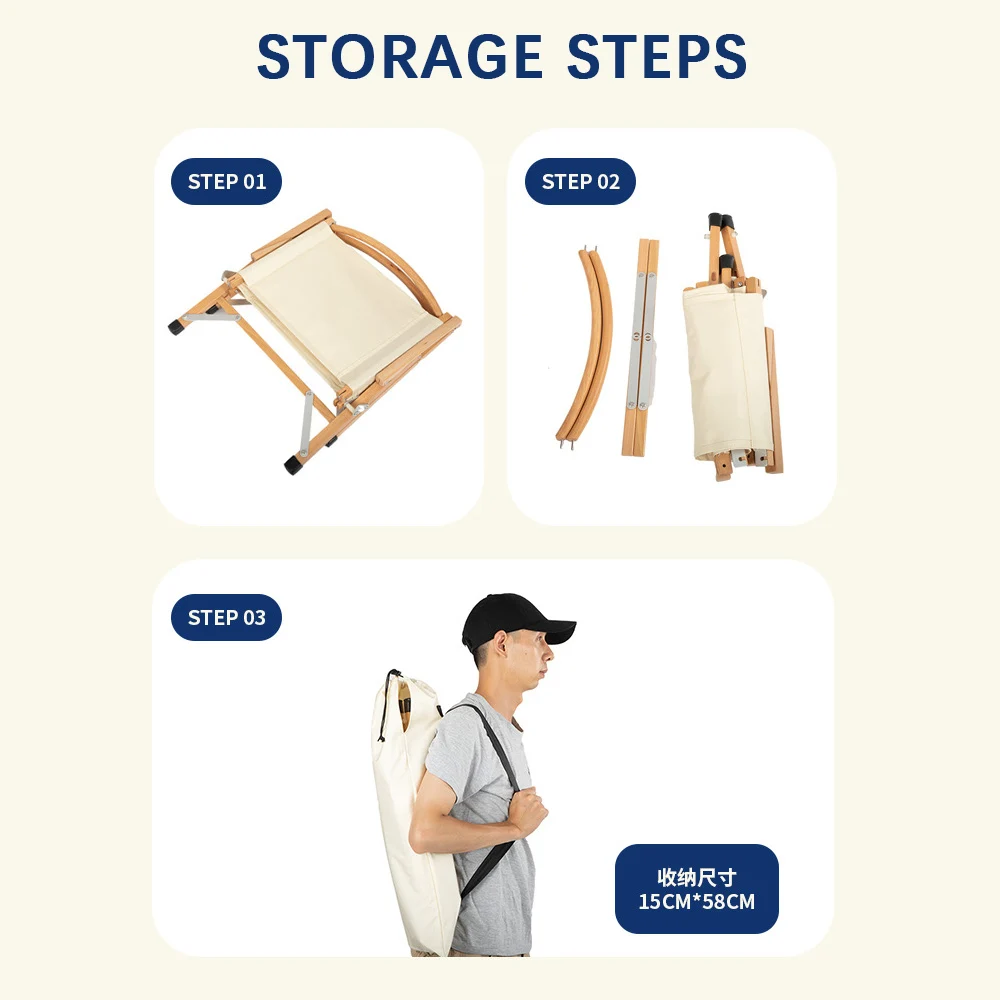 STORAGE STEPS

STEP 01

STEP 02

STEP 03

收纳尺寸
15CM*58CM