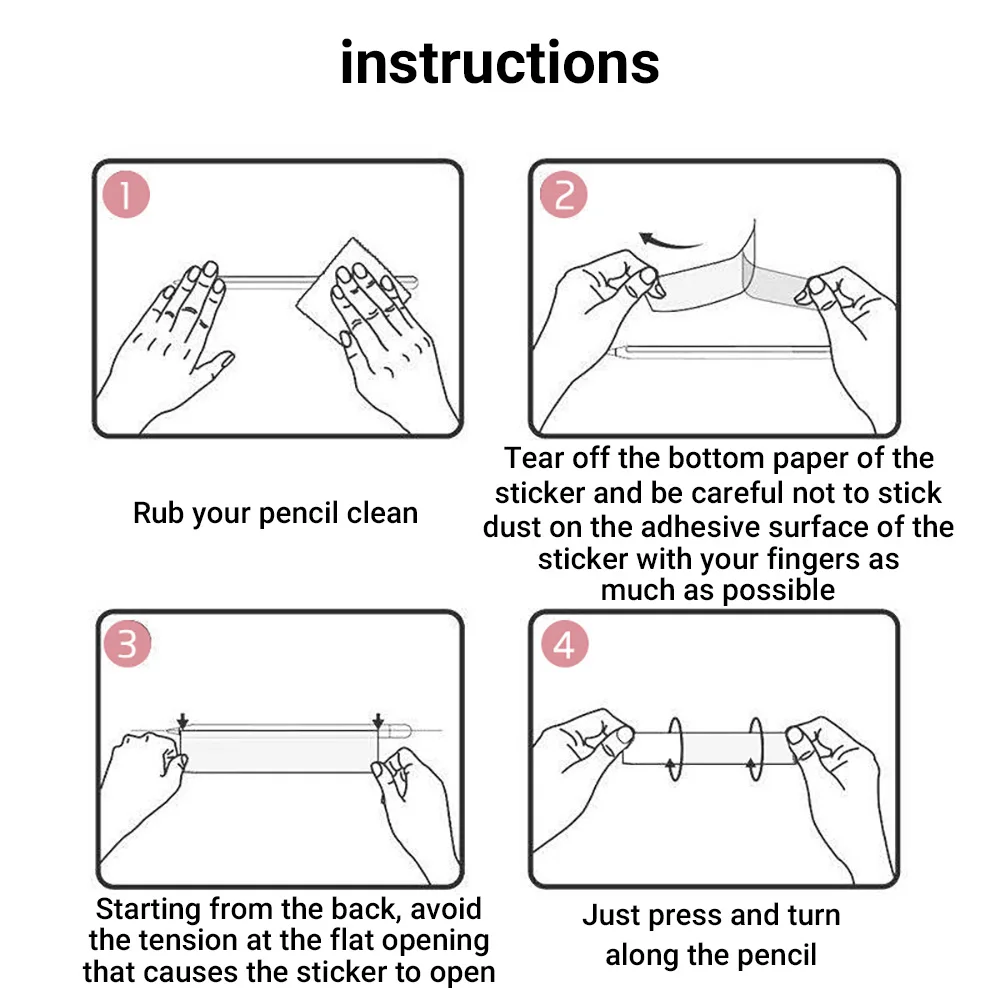 instructions

1

Rub your pencil clean

2

Tear off the bottom paper of the sticker and be careful not to stick dust on the adhesive surface of the sticker with your fingers as much as possible

3

Starting from the back, avoid the tension at the flat opening that causes the sticker to open

4

Just press and turn along the pencil