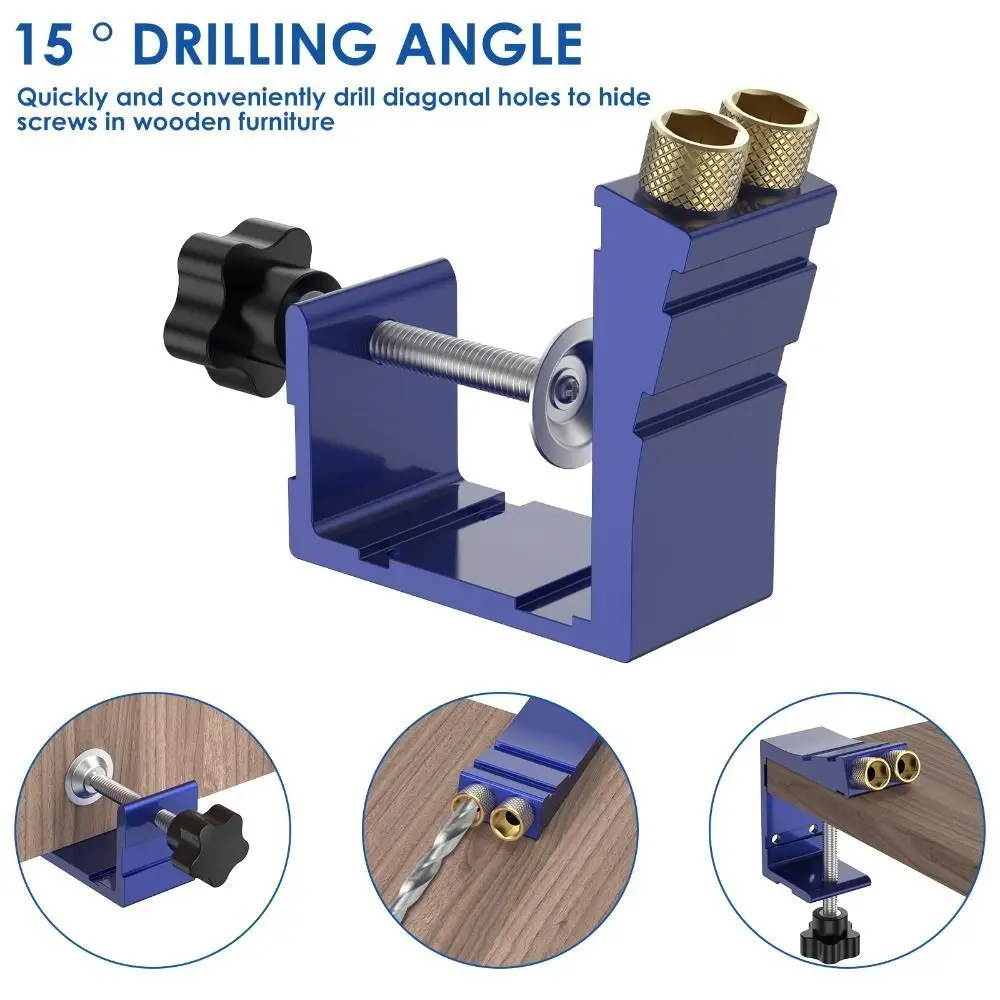 15 ° DRILLING ANGLE

Quickly and conveniently drill diagonal holes to hide screws in wooden furniture