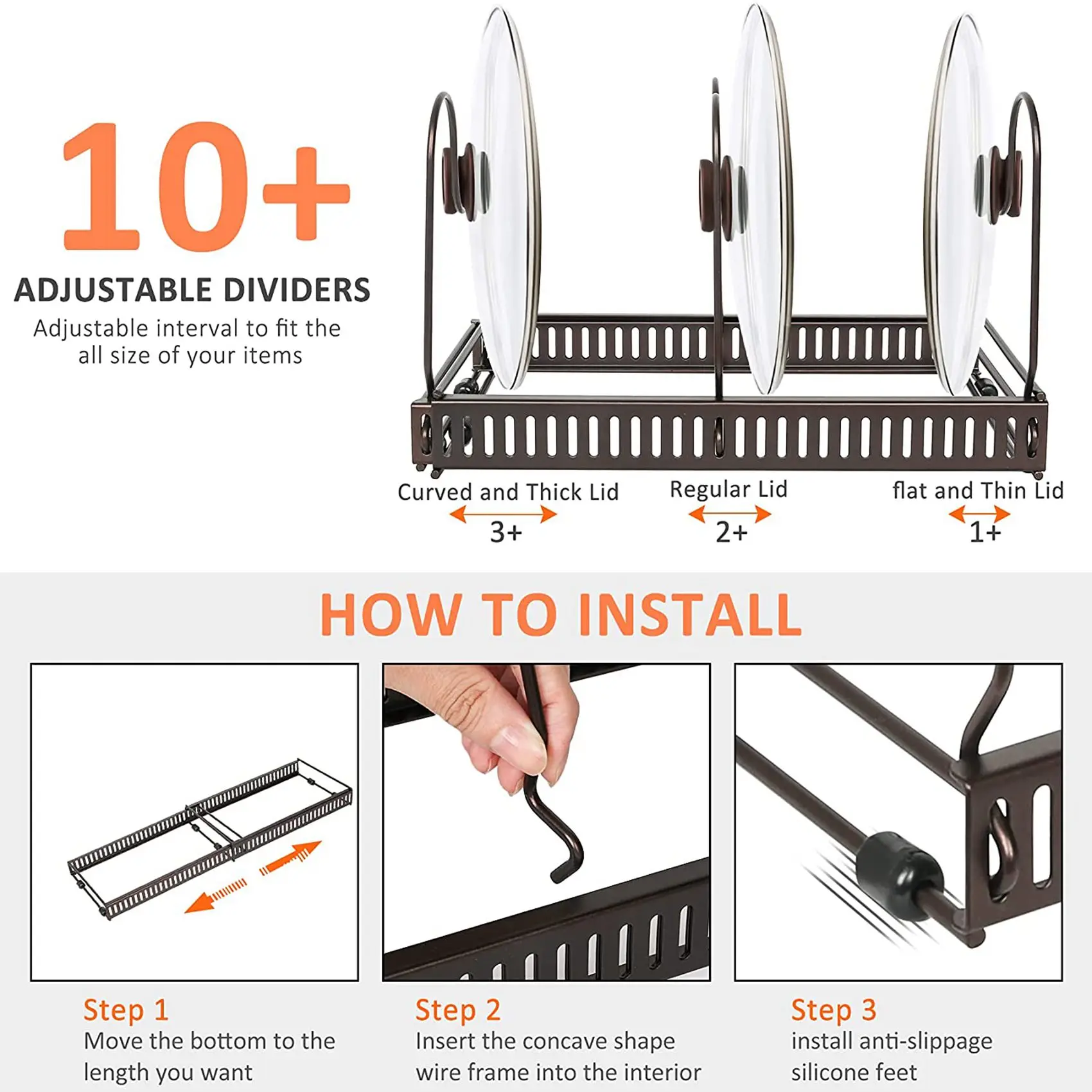 10+

ADJUSTABLE DIVIDERS

Adjustable interval to fit the all size of your items

Curved and Thick Lid
3+

Regular Lid
2+

flat and Thin Lid
1+

HOW TO INSTALL

Step 1
Move the bottom to the length you want

Step 2
Insert the concave shape wire frame into the interior

Step 3
install anti-slippage silicone feet