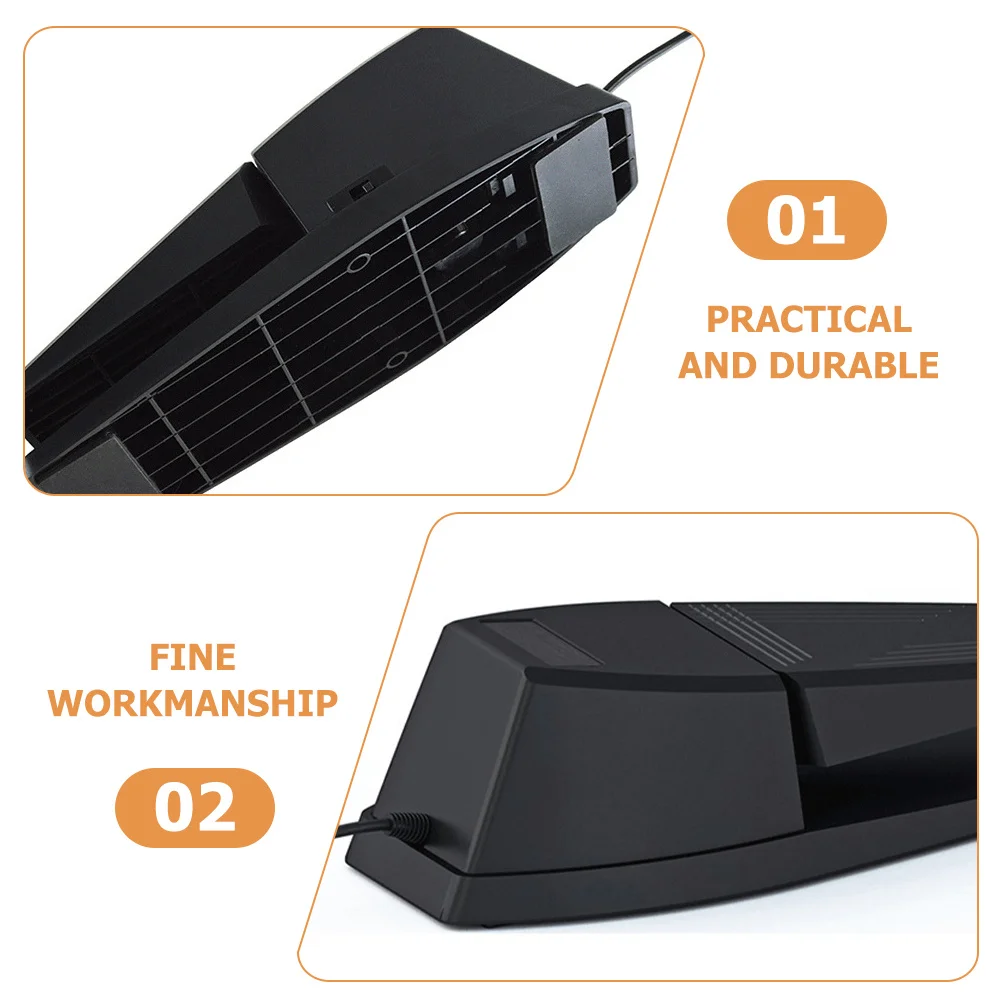 01

PRACTICAL AND DURABLE

FINE WORKMANSHIP

02