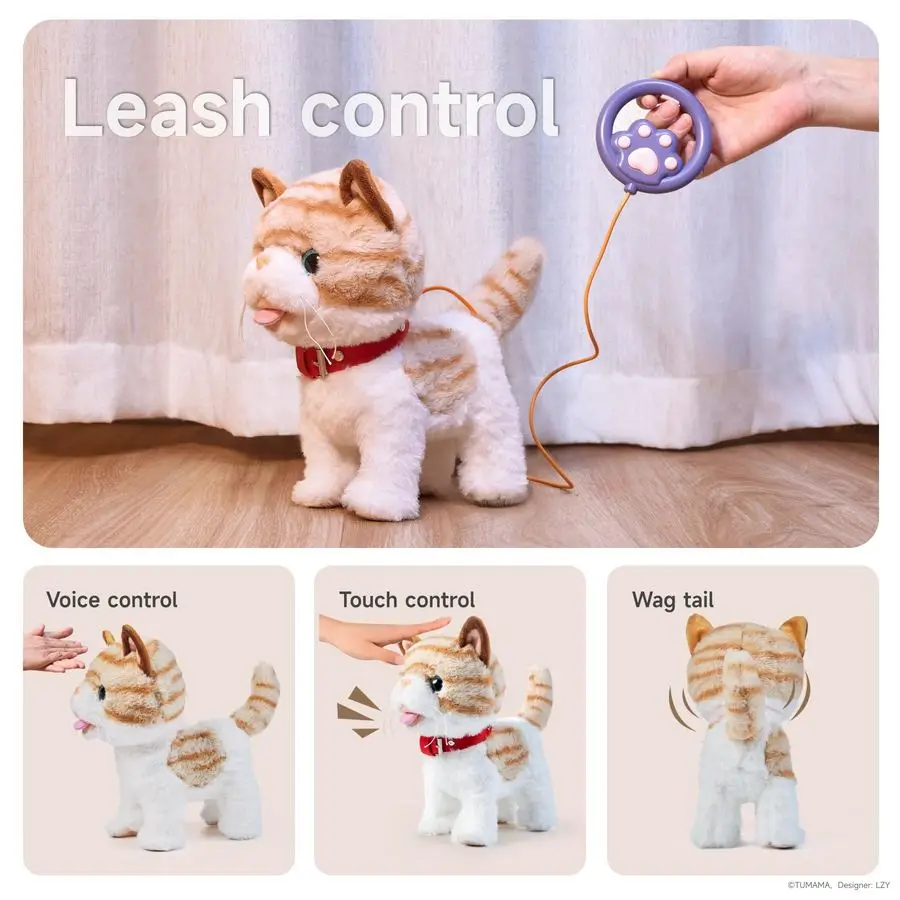 Leash control

Voice control

Touch control

Wag tail

©TUMAMA, Designer: LZY