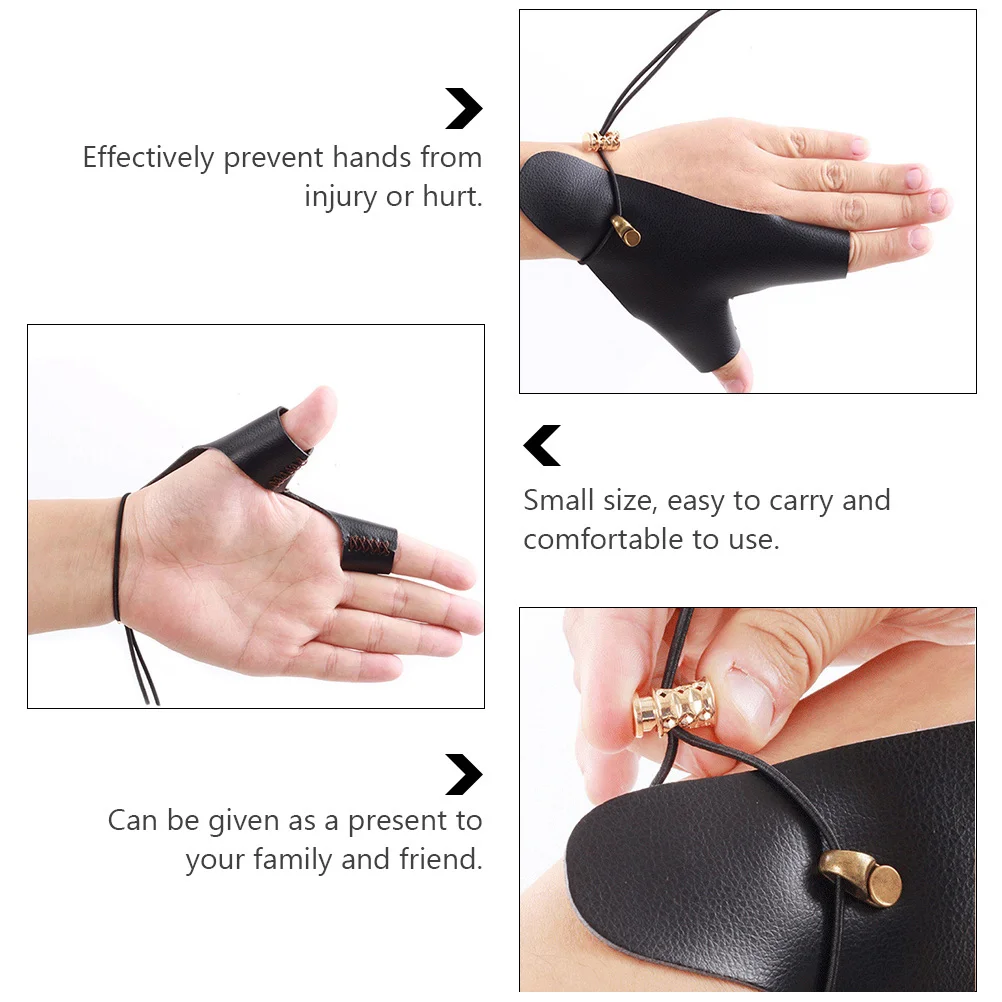 Effectively prevent hands from injury or hurt.

Small size, easy to carry and comfortable to use.

Can be given as a present to your family and friend.