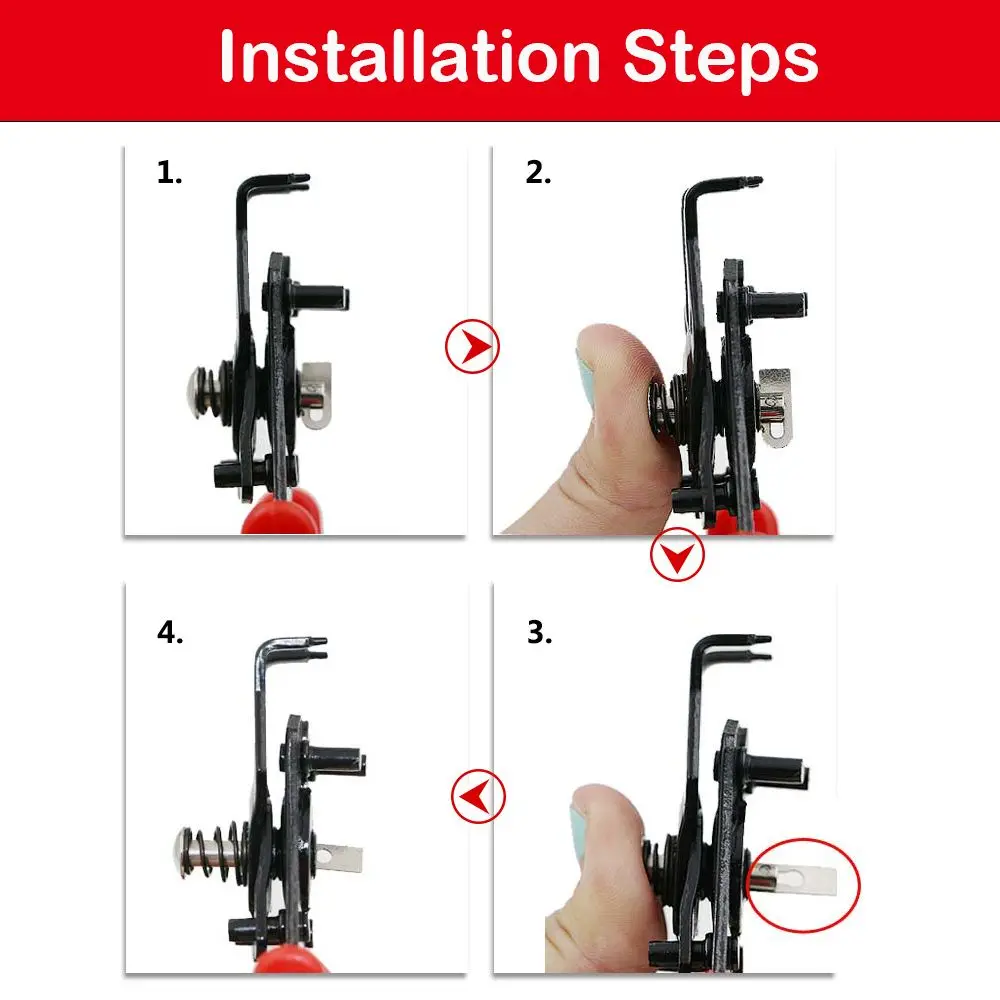 Installation Steps

1.

2.

4.

3.