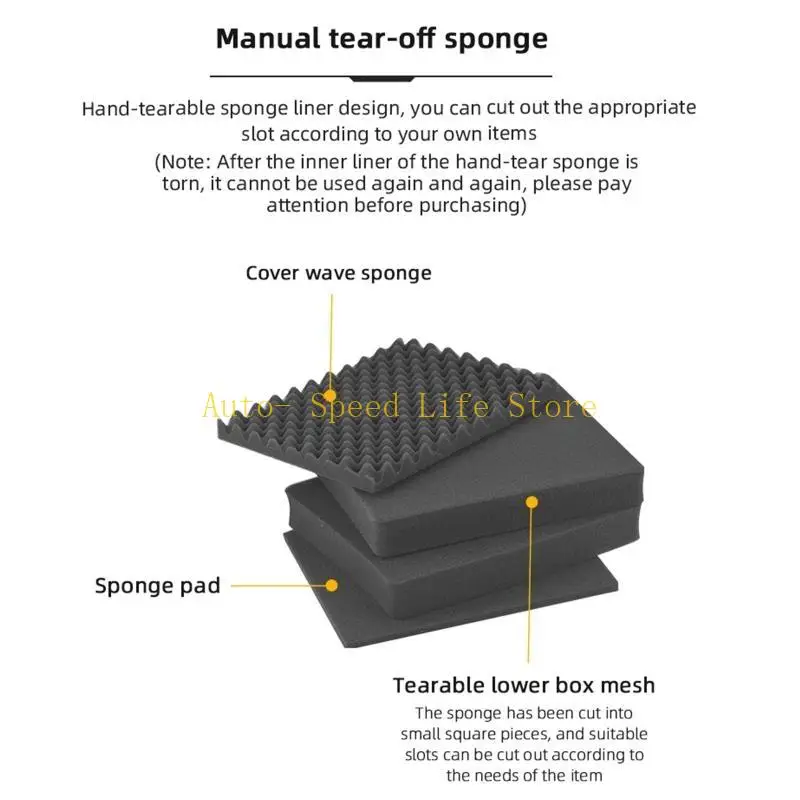 Manual tear-off sponge

Hand-tearable sponge liner design, you can cut out the appropriate slot according to your own items
(Note: After the inner liner of the hand-tear sponge is torn, it cannot be used again and again, please pay attention before purchasing)

Cover wave sponge

Auto- Speed Life Store

Sponge pad

Tearable lower box mesh
The sponge has been cut into small square pieces, and suitable slots can be cut out according to the needs of the item