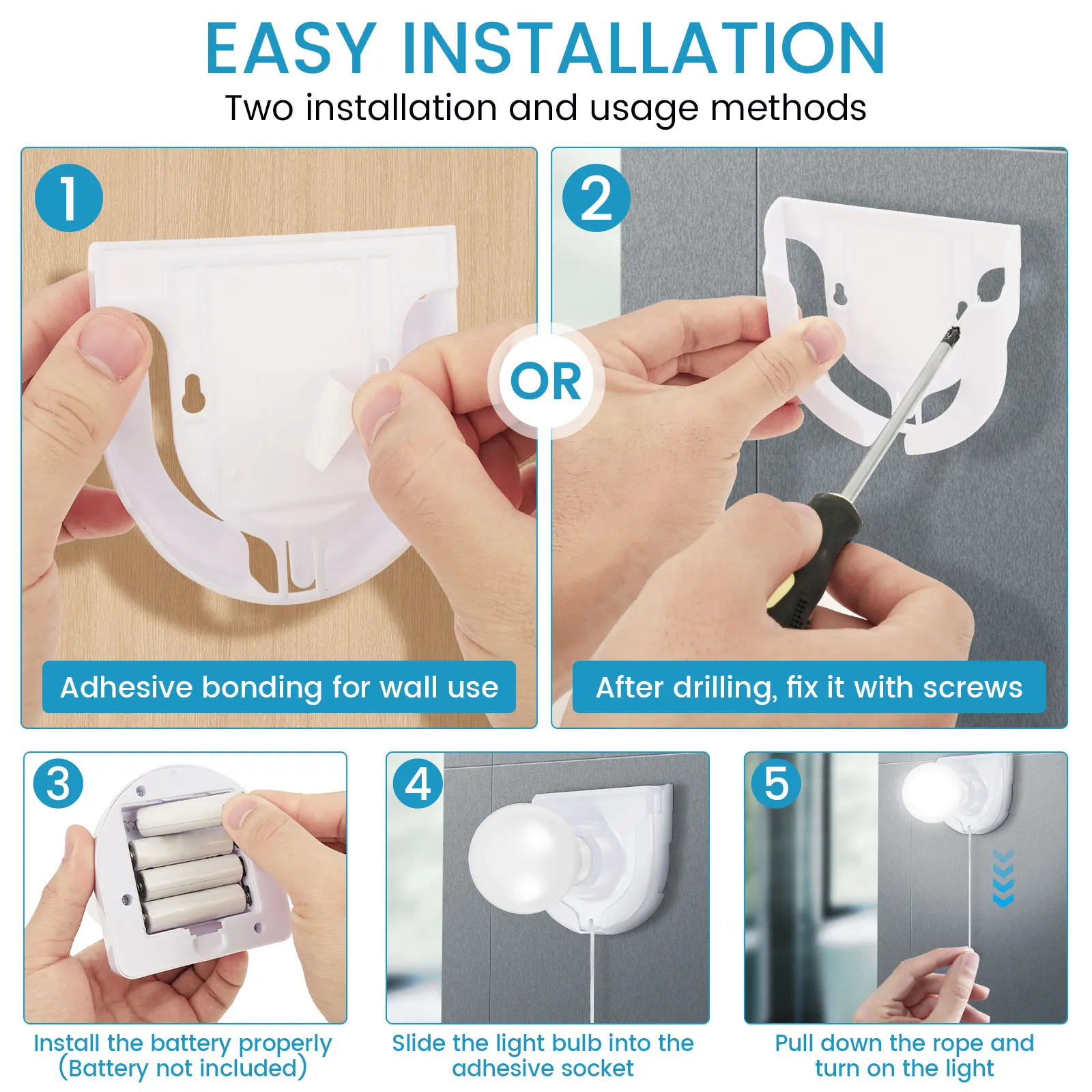 EASY INSTALLATION
Two installation and usage methods

1
Adhesive bonding for wall use

OR

2
After drilling, fix it with screws

3
Install the battery properly
(Battery not included)

4
Slide the light bulb into the adhesive socket

5
Pull down the rope and turn on the light