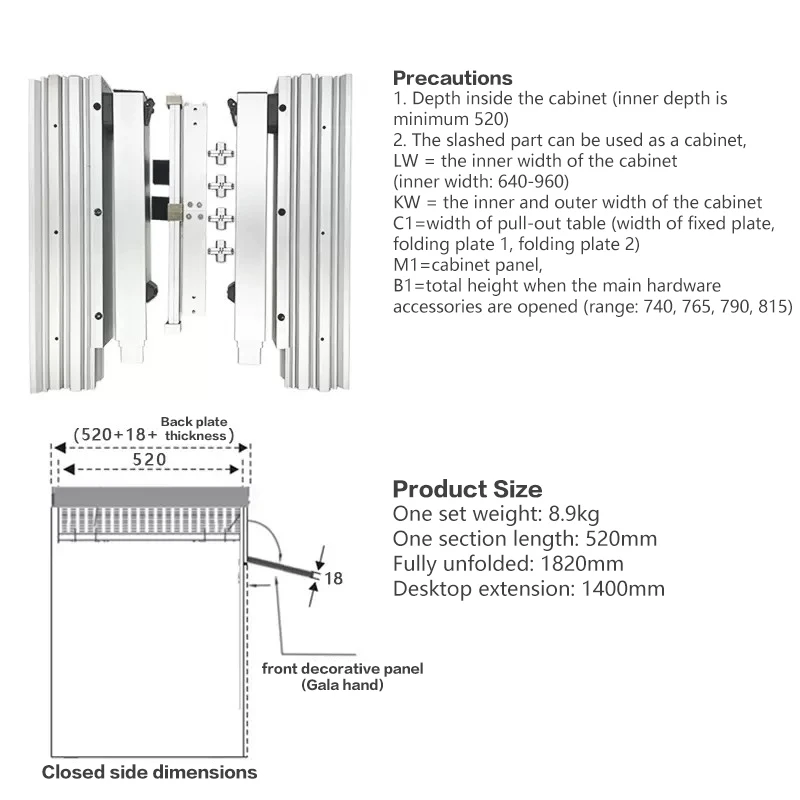 Precautions
1. Depth inside the cabinet (inner depth is minimum 520)
2. The slashed part can be used as a cabinet,
LW = the inner width of the cabinet
(inner width: 640-960)
KW = the inner and outer width of the cabinet
C1=width of pull-out table (width of fixed plate, folding plate 1, folding plate 2)
M1=cabinet panel,
B1=total height when the main hardware accessories are opened (range: 740, 765, 790, 815)

(520+18+ Back plate thickness)
520
18
front decorative panel
(Gala hand)
Closed side dimensions

Product Size
One set weight: 8.9kg
One section length: 520mm
Fully unfolded: 1820mm
Desktop extension: 1400mm