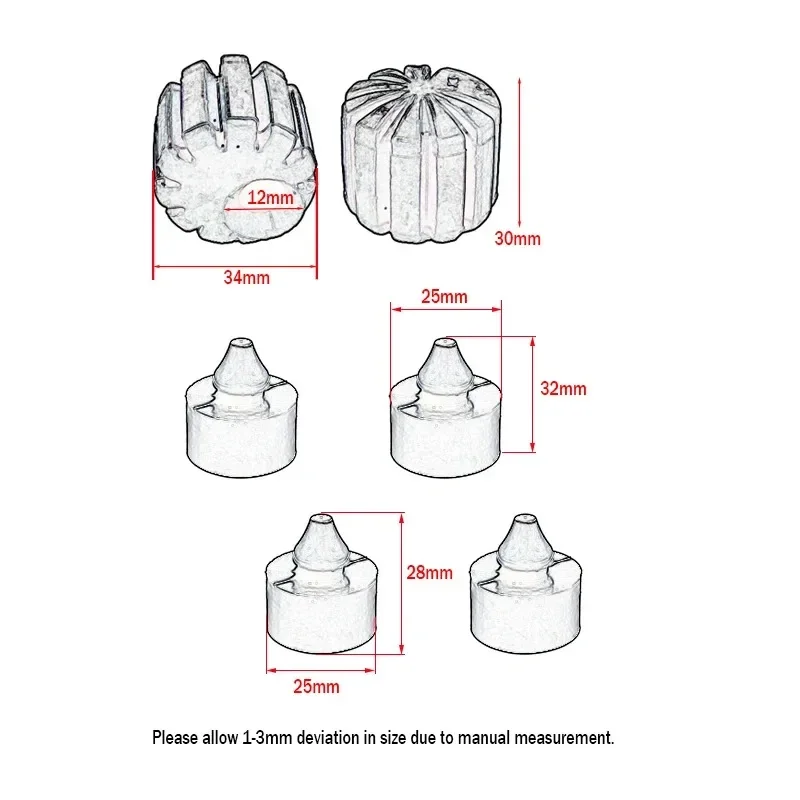 12mm

30mm

34mm

25mm

32mm

28mm

25mm

Please allow 1-3mm deviation in size due to manual measurement.