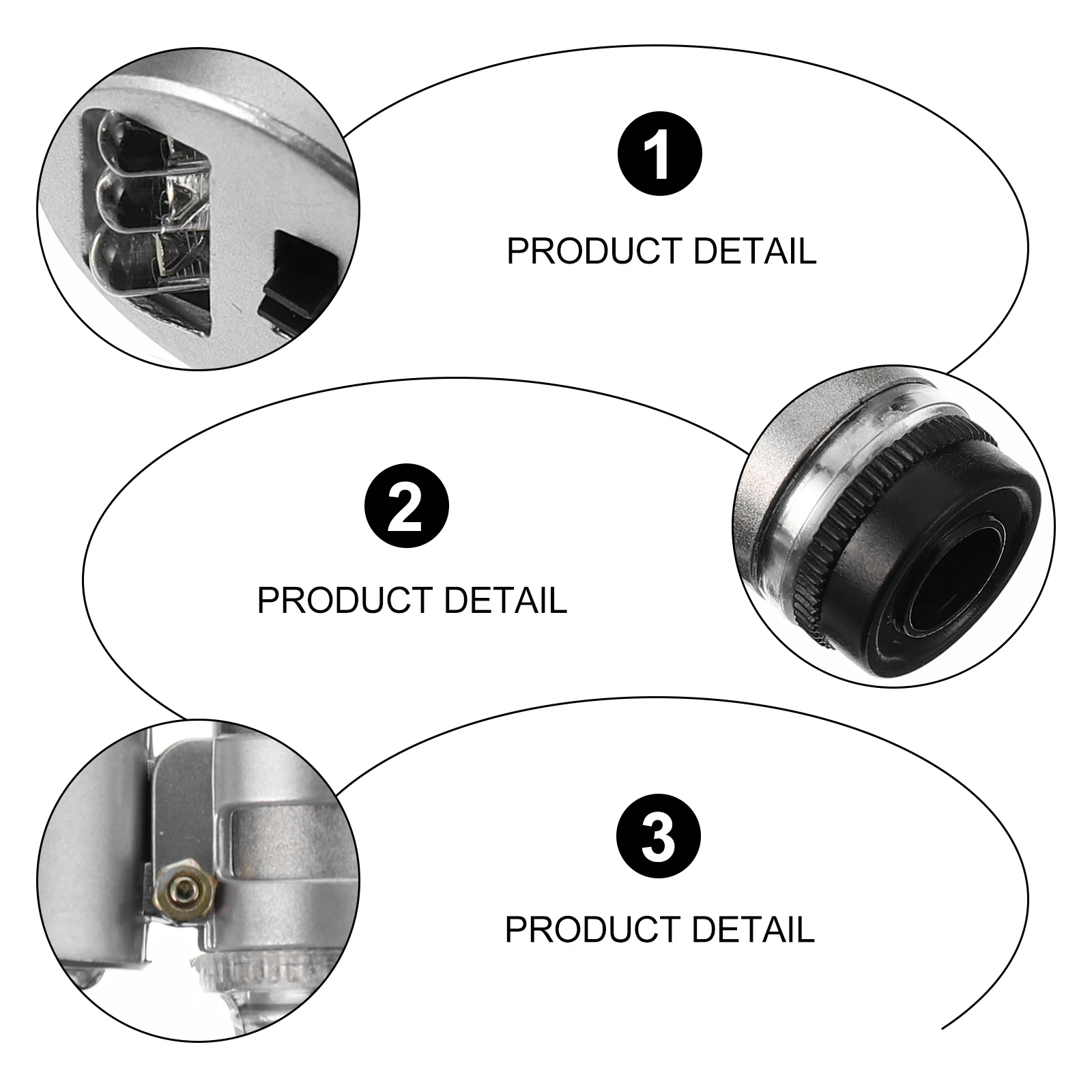 1

PRODUCT DETAIL

2

PRODUCT DETAIL

3

PRODUCT DETAIL