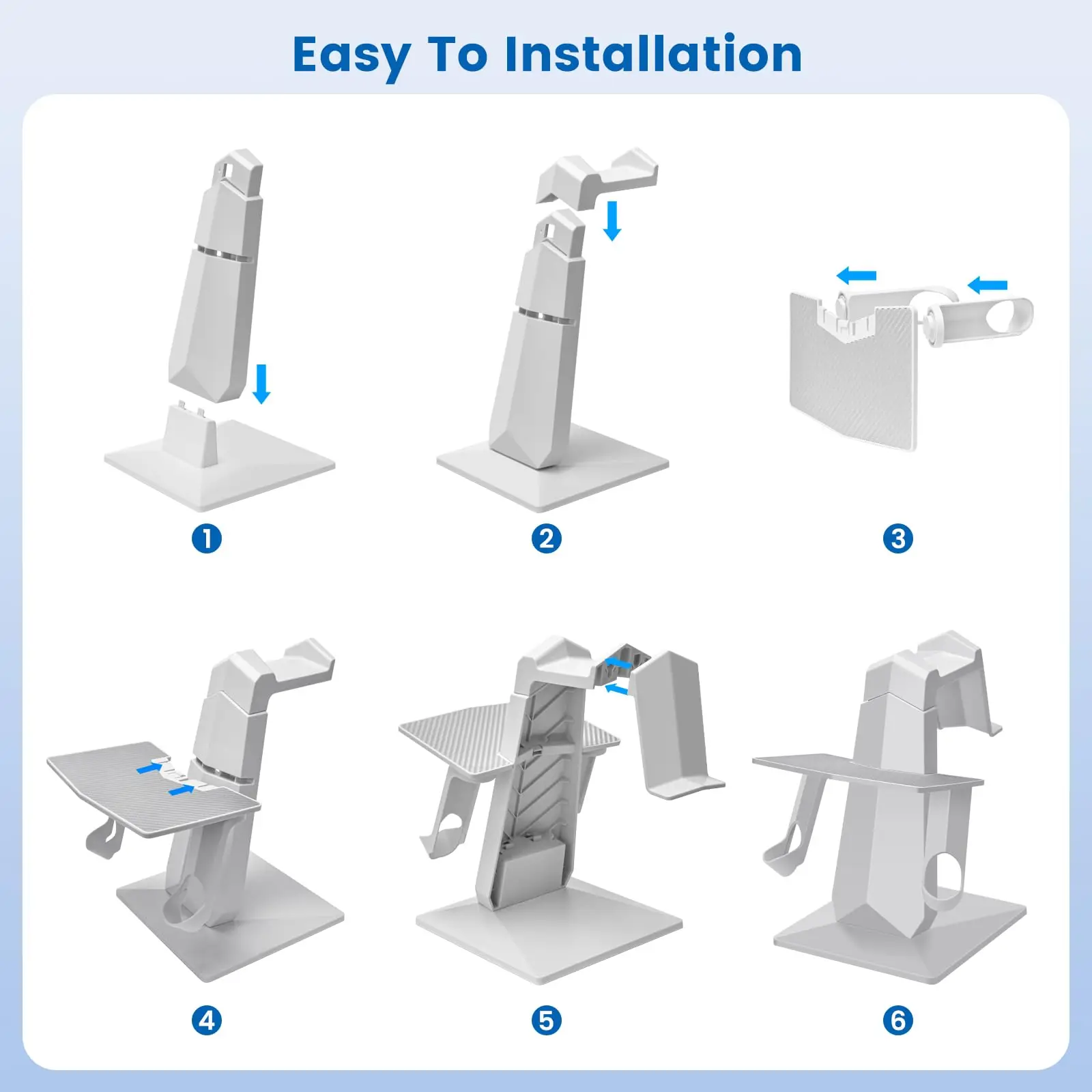 Easy To Installation

1

2

3

4

5

6