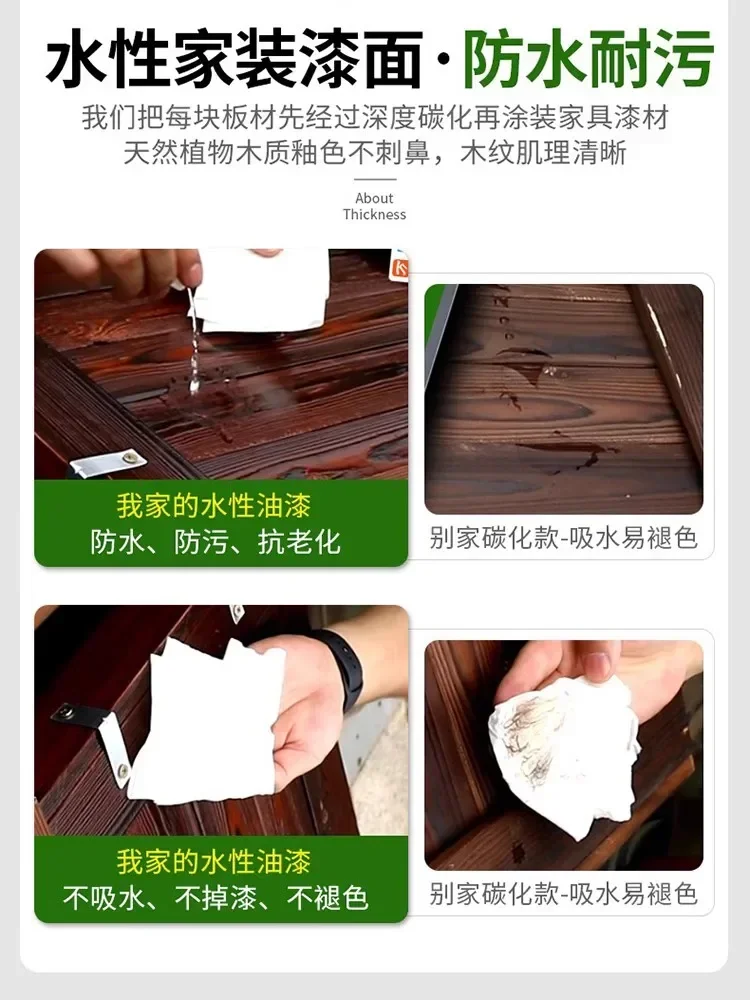 水性家装漆面·防水耐污

我们把每块板材先经过深度碳化再涂装家具漆材
天然植物木质釉色不刺鼻，木纹肌理清晰

About
Thickness

我家的水性油漆
防水、防污、抗老化

别家碳化款-吸水易褪色

我家的水性油漆
不吸水、不掉漆、不褪色

别家碳化款-吸水易褪色