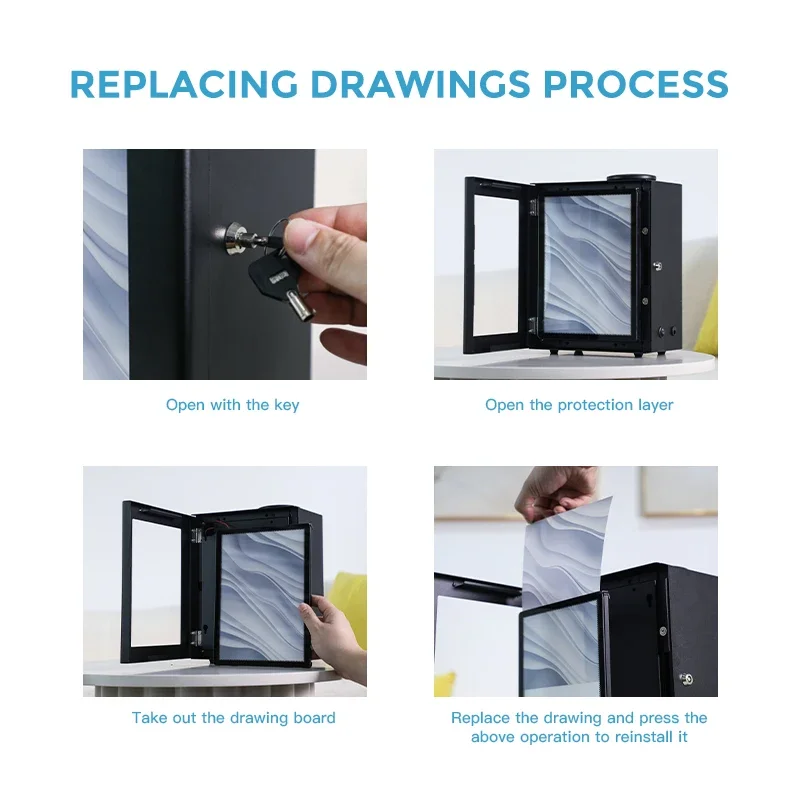 REPLACING DRAWINGS PROCESS

Open with the key

Open the protection layer

Take out the drawing board

Replace the drawing and press the above operation to reinstall it