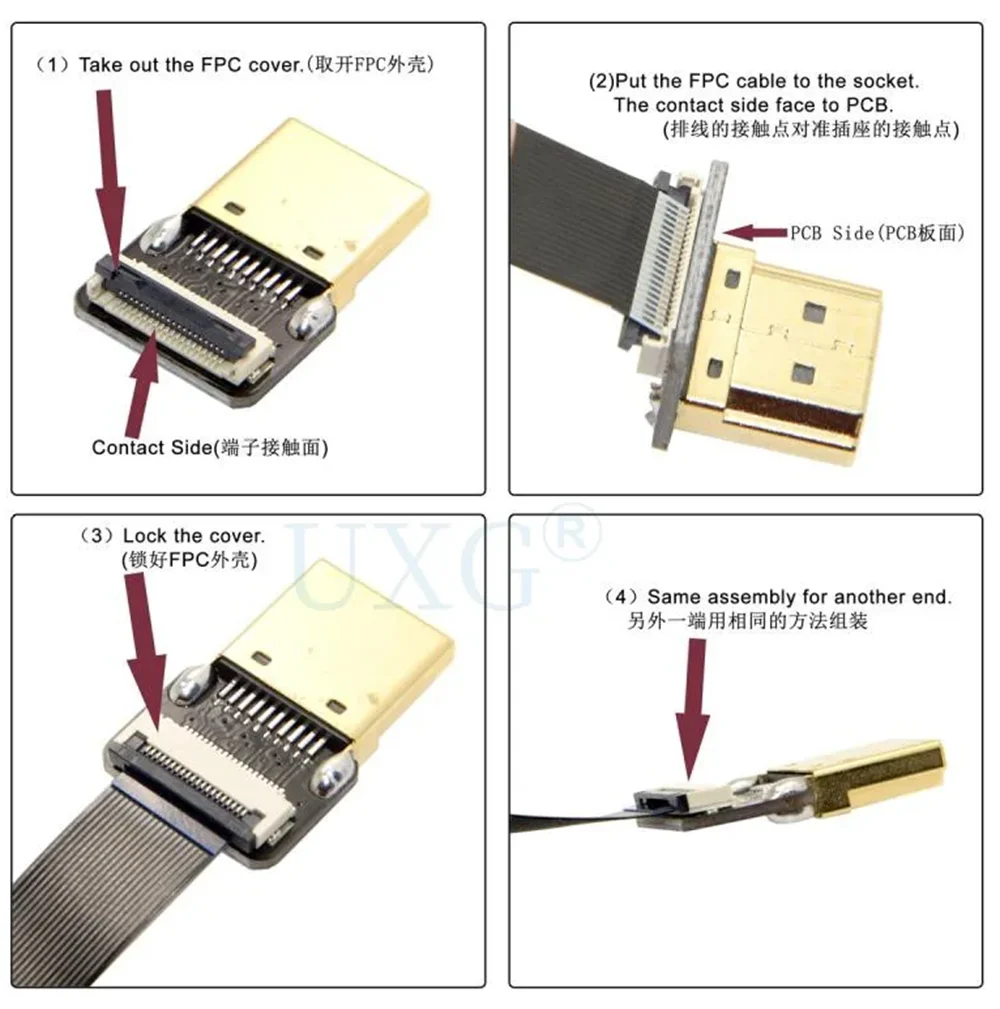 （1）Take out the FPC cover.(取开FPC外壳)

Contact Side(端子接触面)

(2)Put the FPC cable to the socket.
The contact side face to PCB.
(排线的接触点对准插座的接触点)

PCB Side(PCB板面)

（3）Lock the cover.
(锁好FPC外壳)

UXG®

（4）Same assembly for another end.
另外一端用相同的方法组装