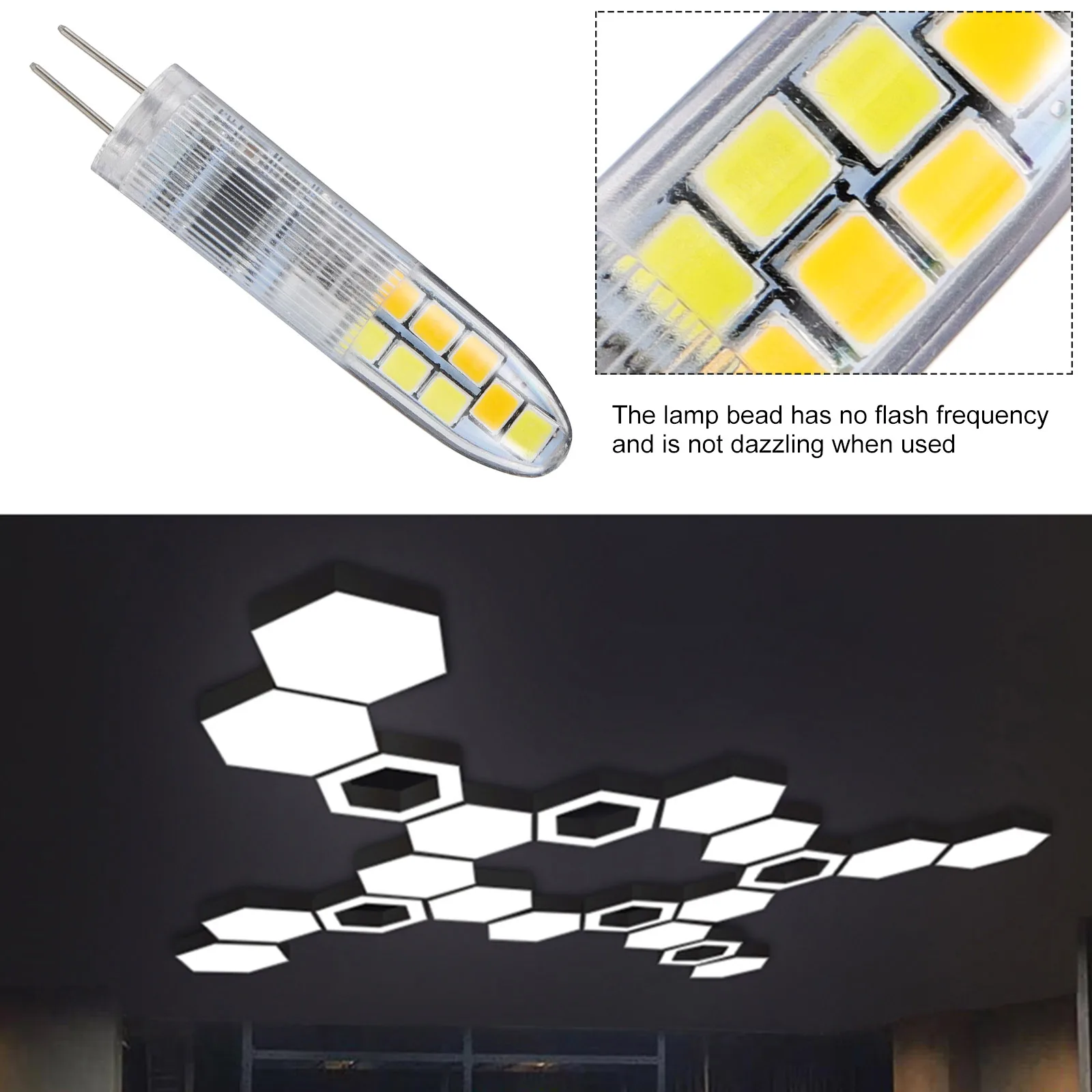 The lamp bead has no flash frequency and is not dazzling when used