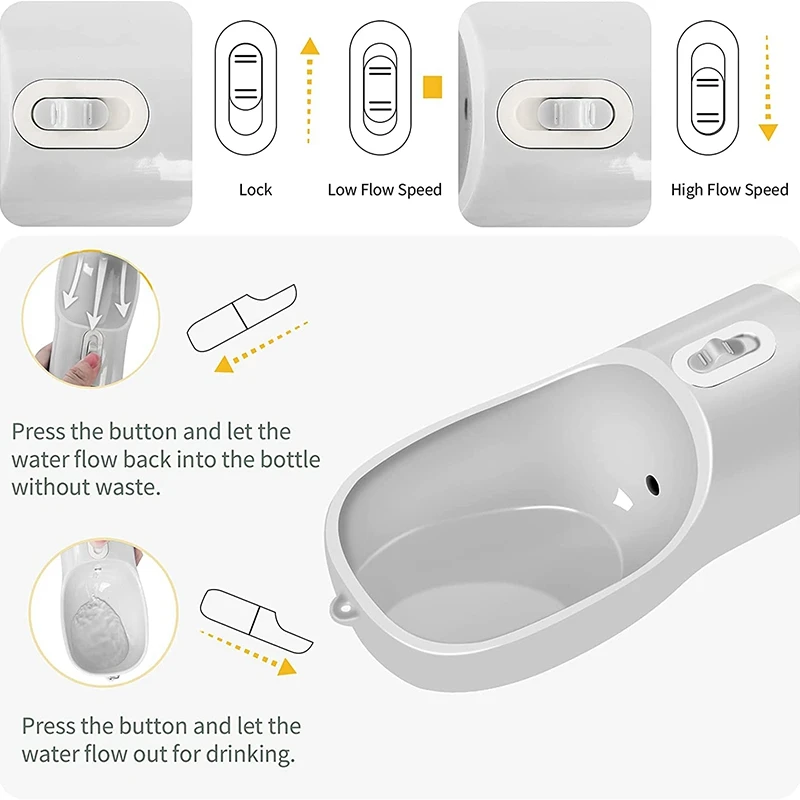 Lock

Low Flow Speed

High Flow Speed

Press the button and let the water flow back into the bottle without waste.

Press the button and let the water flow out for drinking.