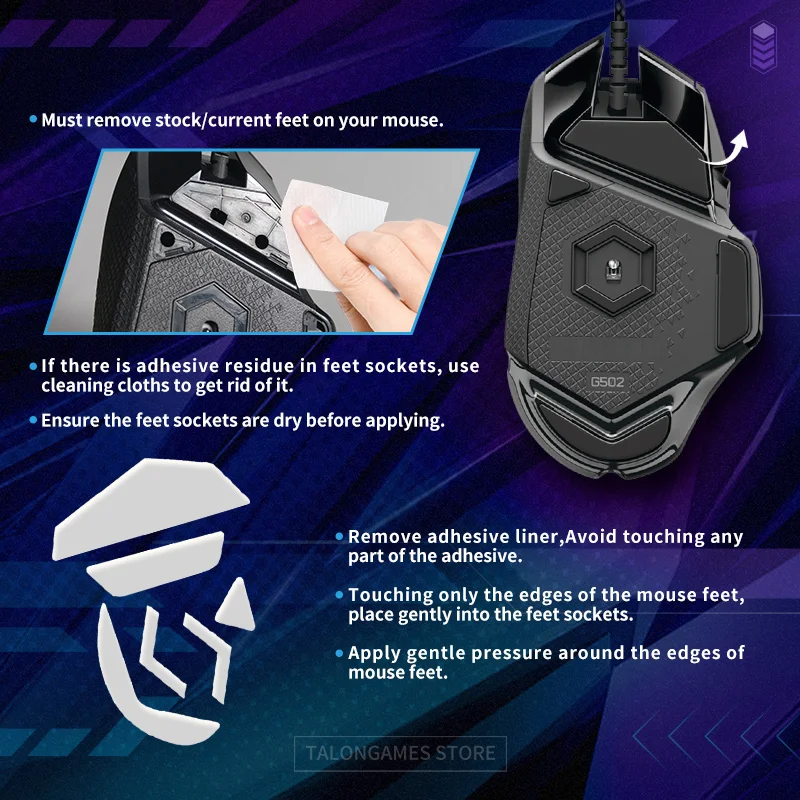 • Must remove stock/current feet on your mouse.

• If there is adhesive residue in feet sockets, use cleaning cloths to get rid of it.

• Ensure the feet sockets are dry before applying.

G502

• Remove adhesive liner,Avoid touching any part of the adhesive.

• Touching only the edges of the mouse feet, place gently into the feet sockets.

• Apply gentle pressure around the edges of mouse feet.

TALONGAMES STORE