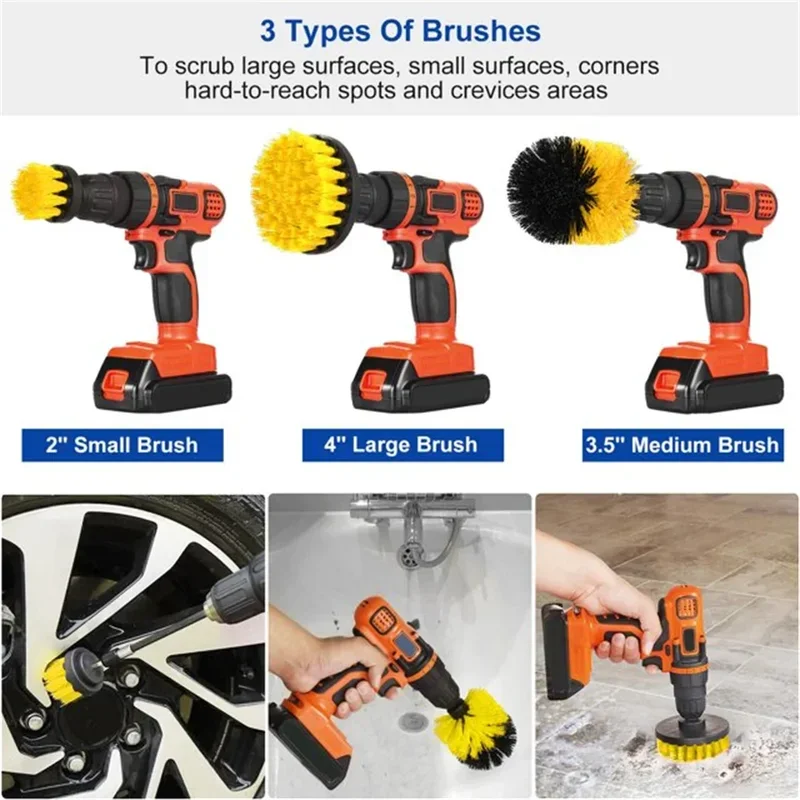 3 Types Of Brushes

To scrub large surfaces, small surfaces, corners hard-to-reach spots and crevices areas

2" Small Brush

4" Large Brush

3.5" Medium Brush