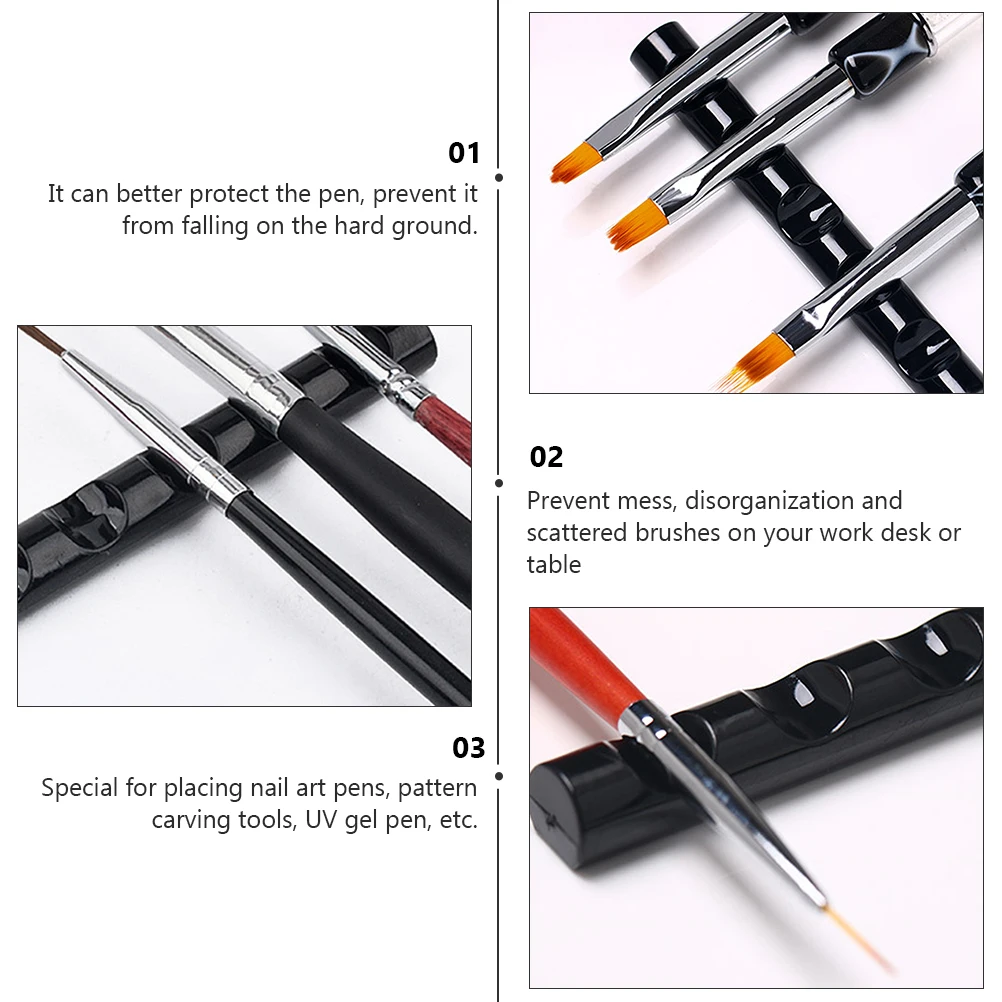 01

It can better protect the pen, prevent it from falling on the hard ground.

02

Prevent mess, disorganization and scattered brushes on your work desk or table

03

Special for placing nail art pens, pattern carving tools, UV gel pen, etc.