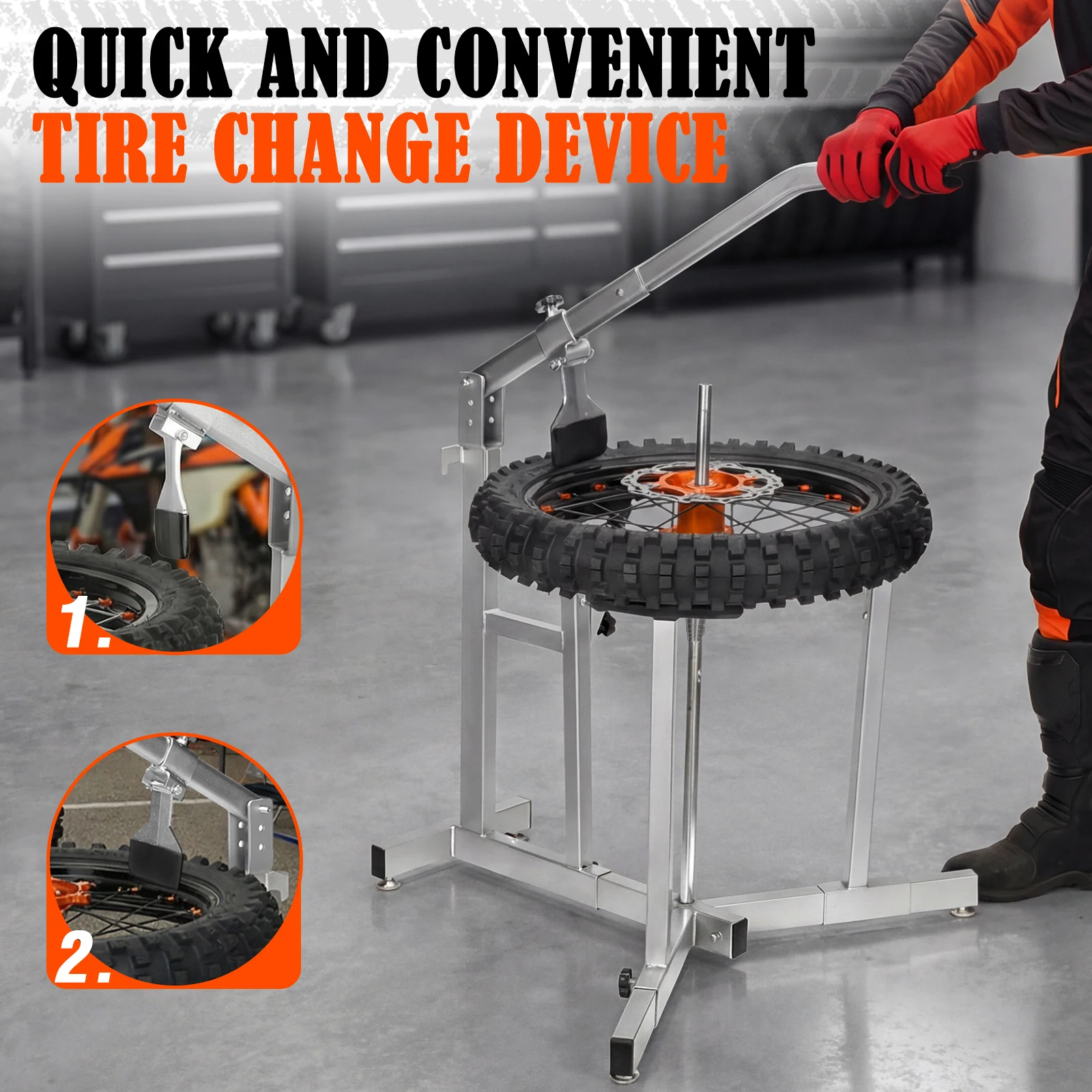 QUICK AND CONVENIENT
TIRE CHANGE DEVICE

1.

2.