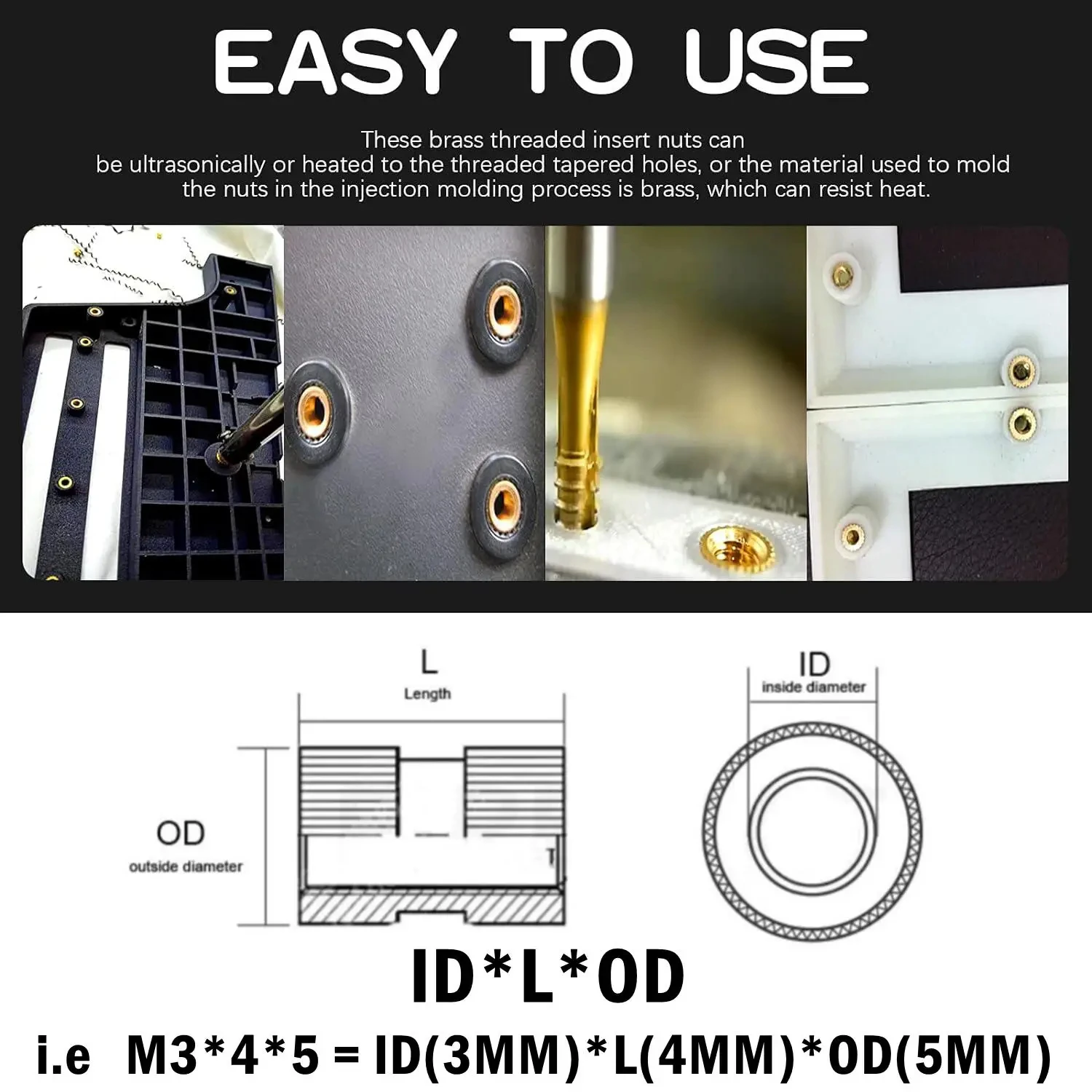 EASY TO USE

These brass threaded insert nuts can be ultrasonically or heated to the threaded tapered holes, or the material used to mold the nuts in the injection molding process is brass, which can resist heat.

L
Length

ID
inside diameter

OD
outside diameter

T

ID*L*OD

i.e M3*4*5 = ID(3MM)*L(4MM)*OD(5MM)