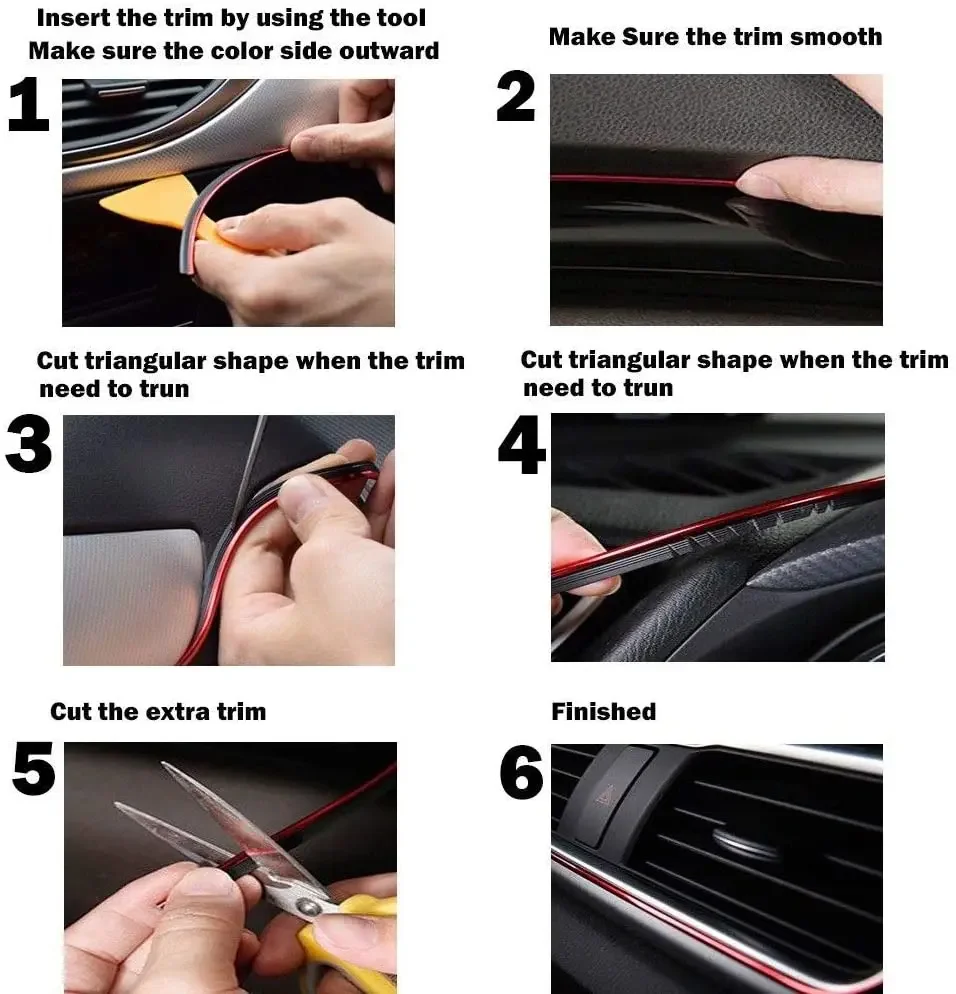 Insert the trim by using the tool
Make sure the color side outward

1

Make Sure the trim smooth

2

Cut triangular shape when the trim need to trun

3

Cut triangular shape when the trim need to trun

4

Cut the extra trim

5

Finished

6