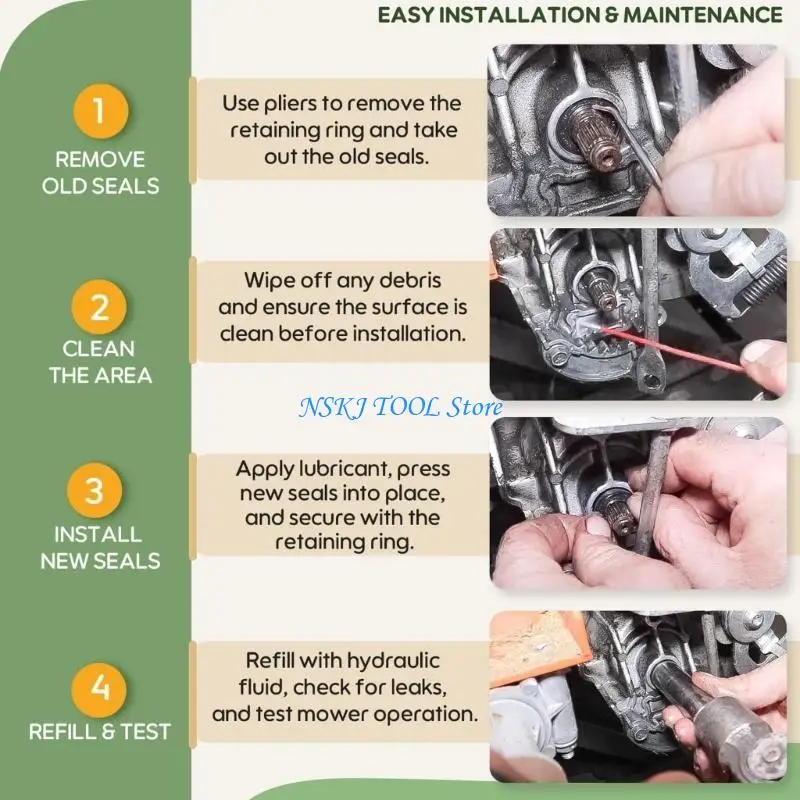 EASY INSTALLATION & MAINTENANCE

1
REMOVE OLD SEALS

Use pliers to remove the retaining ring and take out the old seals.

2
CLEAN THE AREA

Wipe off any debris and ensure the surface is clean before installation.

NSKJ TOOL Store

3
INSTALL NEW SEALS

Apply lubricant, press new seals into place, and secure with the retaining ring.

4
REFILL & TEST

Refill with hydraulic fluid, check for leaks, and test mower operation.