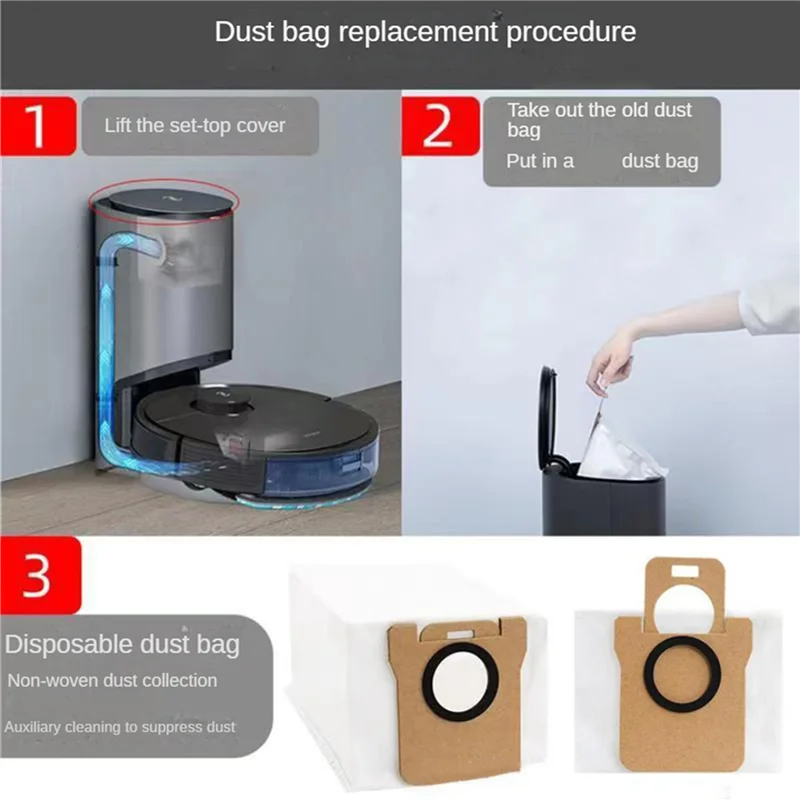 Dust bag replacement procedure

1

Lift the set-top cover

2

Take out the old dust bag

Put in a dust bag

3

Disposable dust bag

Non-woven dust collection

Auxiliary cleaning to suppress dust