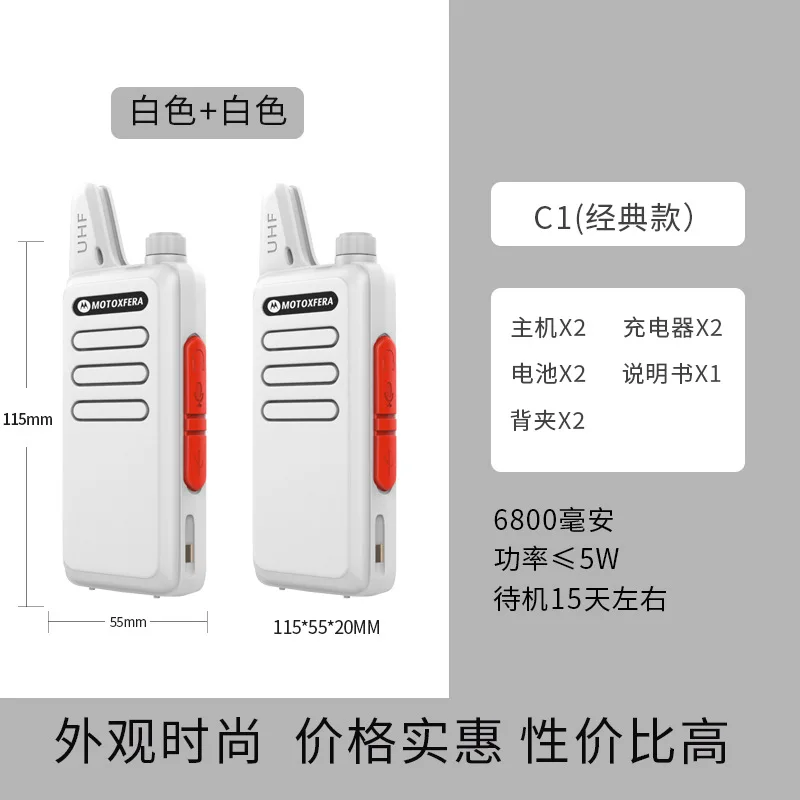 白色+白色

UHF

MOTOXFERA

UHF

MOTOXFERA

115mm

55mm

115*55*20MM

C1(经典款)

主机X2 充电器X2
电池X2 说明书X1
背夹X2

6800毫安
功率≤5W
待机15天左右

外观时尚 价格实惠 性价比高