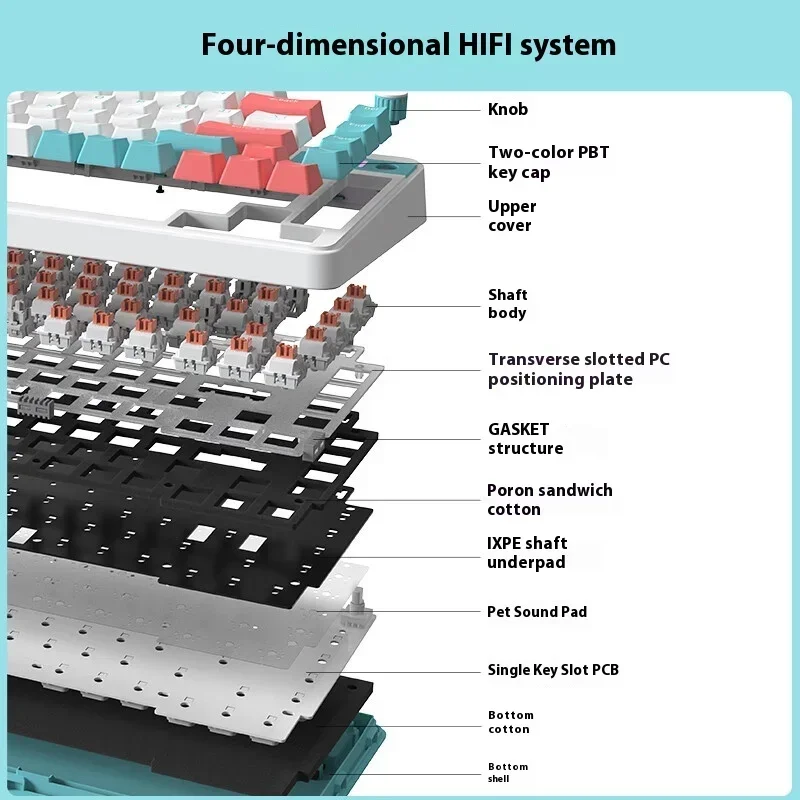 Four-dimensional HIFI system

Knob

Two-color PBT key cap

Upper cover

Shaft body

Transverse slotted PC positioning plate

GASKET structure

Poron sandwich cotton

IXPE shaft underpad

Pet Sound Pad

Single Key Slot PCB

Bottom cotton

Bottom shell